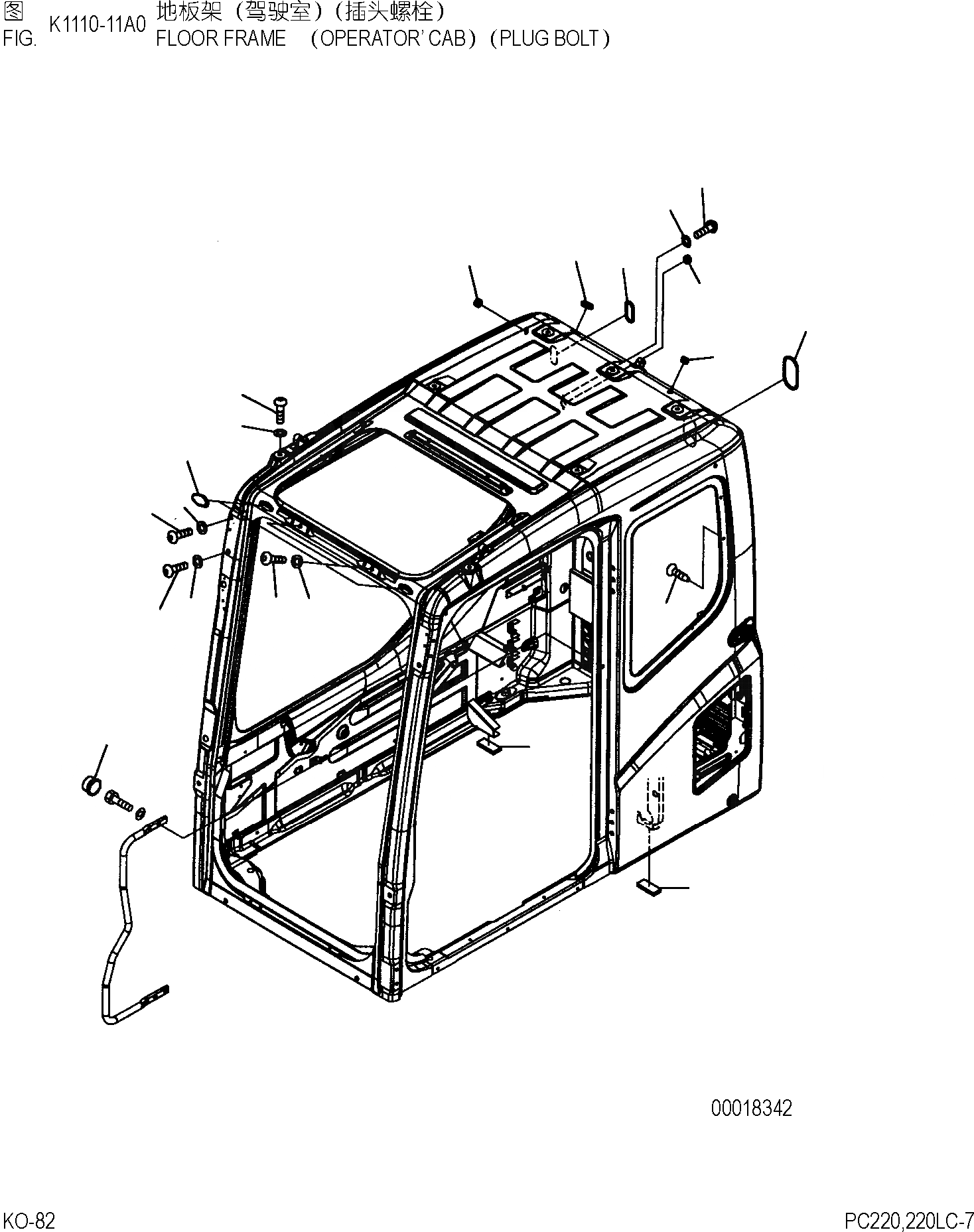 图 K1110-11A0 地板架（驾驶室）（插头螺栓）
FIG. FLOOR FRAME （OPERATOR' CAB）（PLUG BOLT）

00018342

KO-82

PC220,220LC-7