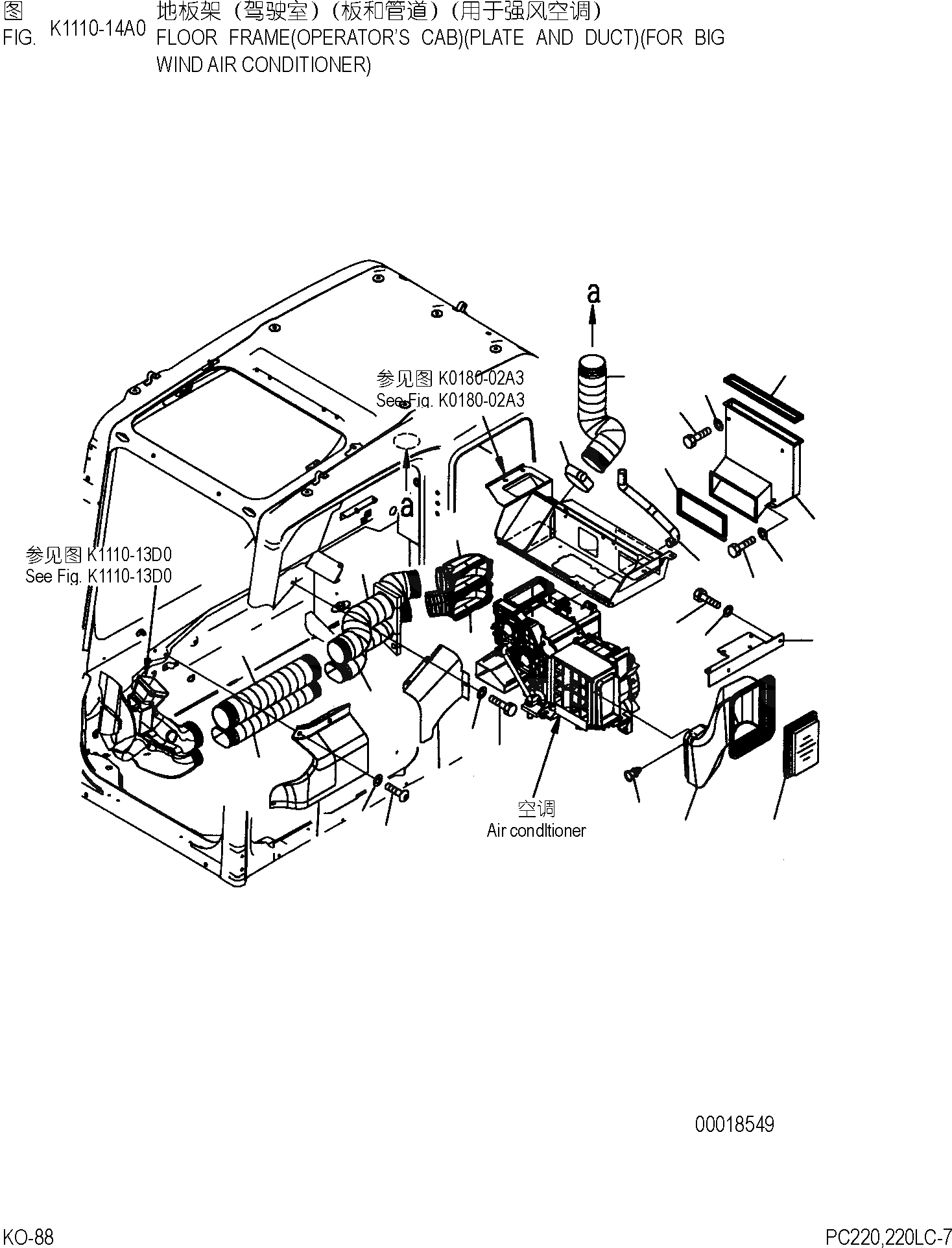 图
FIG. K1110-14A0 地板架（驾驶室）（板和管道）（用于强风空调）
FLOOR FRAME(OPERATOR'S CAB)(PLATE AND DUCT)(FOR BIG WIND AIR CONDITIONER)

a

参见图 K0180-02A3
See Fig. K0180-02A3

a

参见图 K1110-13D0
See Fig. K1110-13D0

空调
Air condltioner

00018549

KO-88

PC220,220LC-7