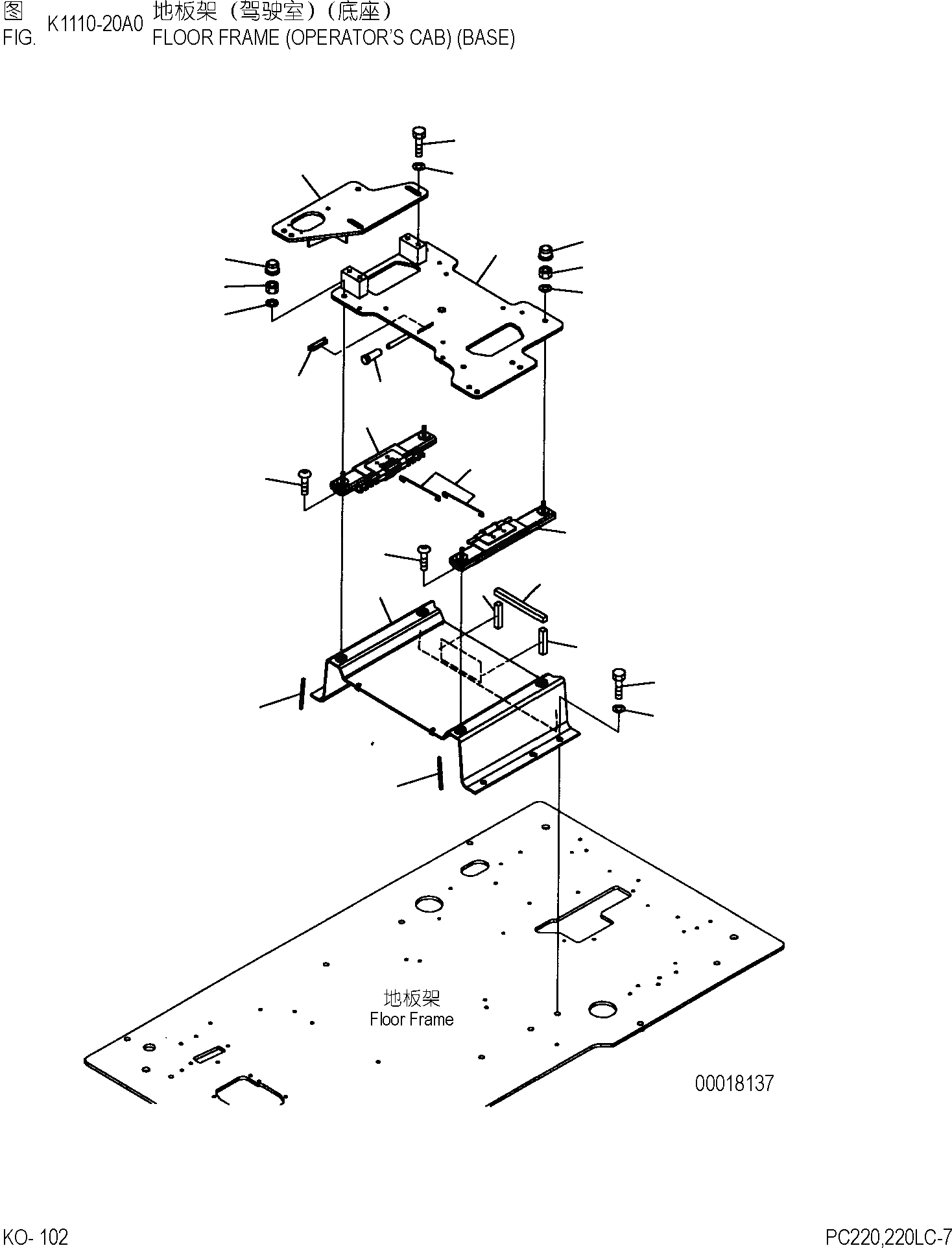 图 K1110-20A0 地板架（驾驶室）（底座）
FIG. FLOOR FRAME (OPERATOR'S CAB) (BASE)

地板架
Floor Frame

00018137

KO- 102

PC220,220LC-7