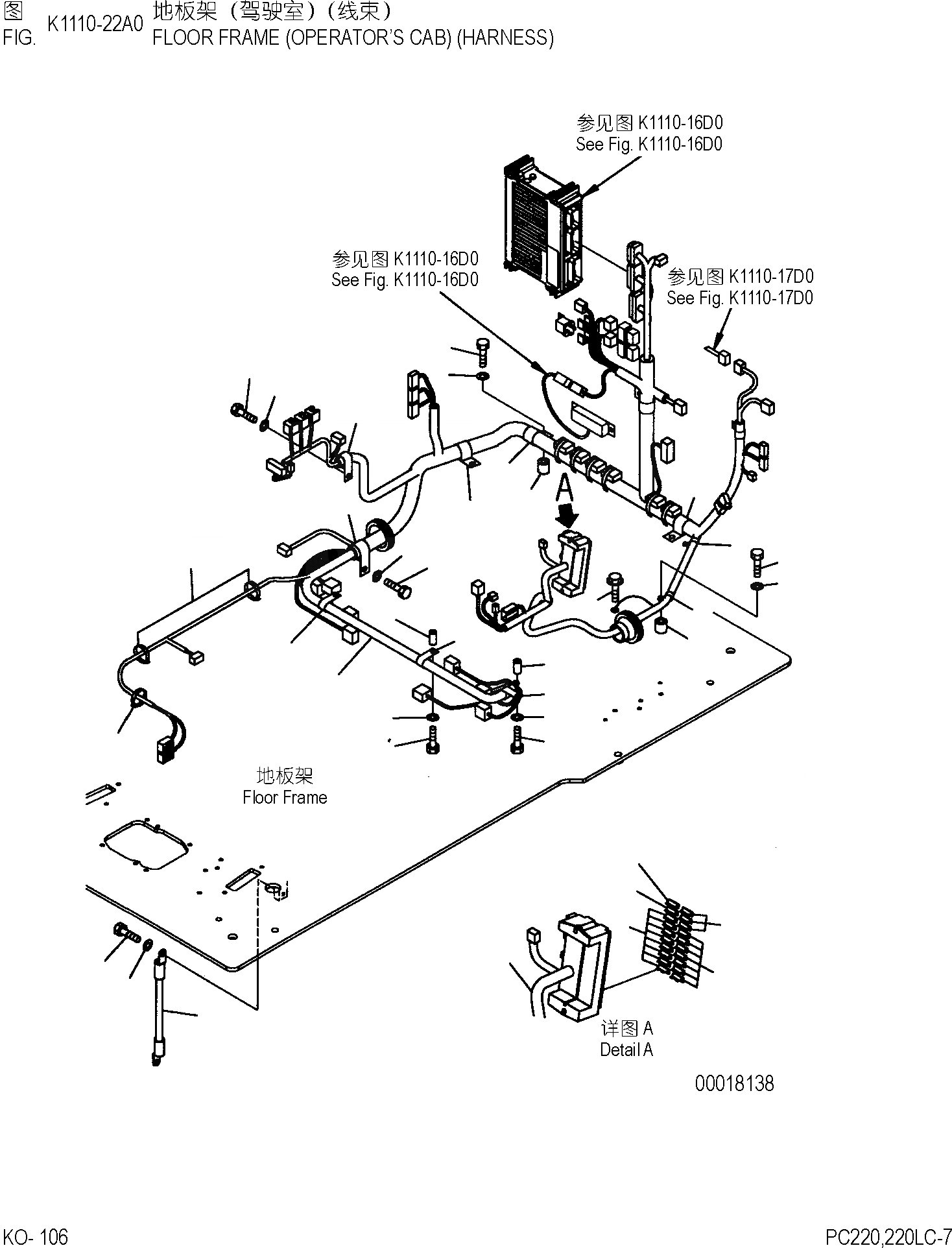 图 FIG. K1110-22A0 地板架（驾驶室）（线束）
FLOOR FRAME (OPERATOR'S CAB) (HARNESS)

参见图 K1110-16D0
See Fig. K1110-16D0

参见图 K1110-16D0
See Fig. K1110-16D0

参见图 K1110-17D0
See Fig. K1110-17D0

A

地板架
Floor Frame

详图 A
Detail A

00018138

KO- 106

PC220,220LC-7