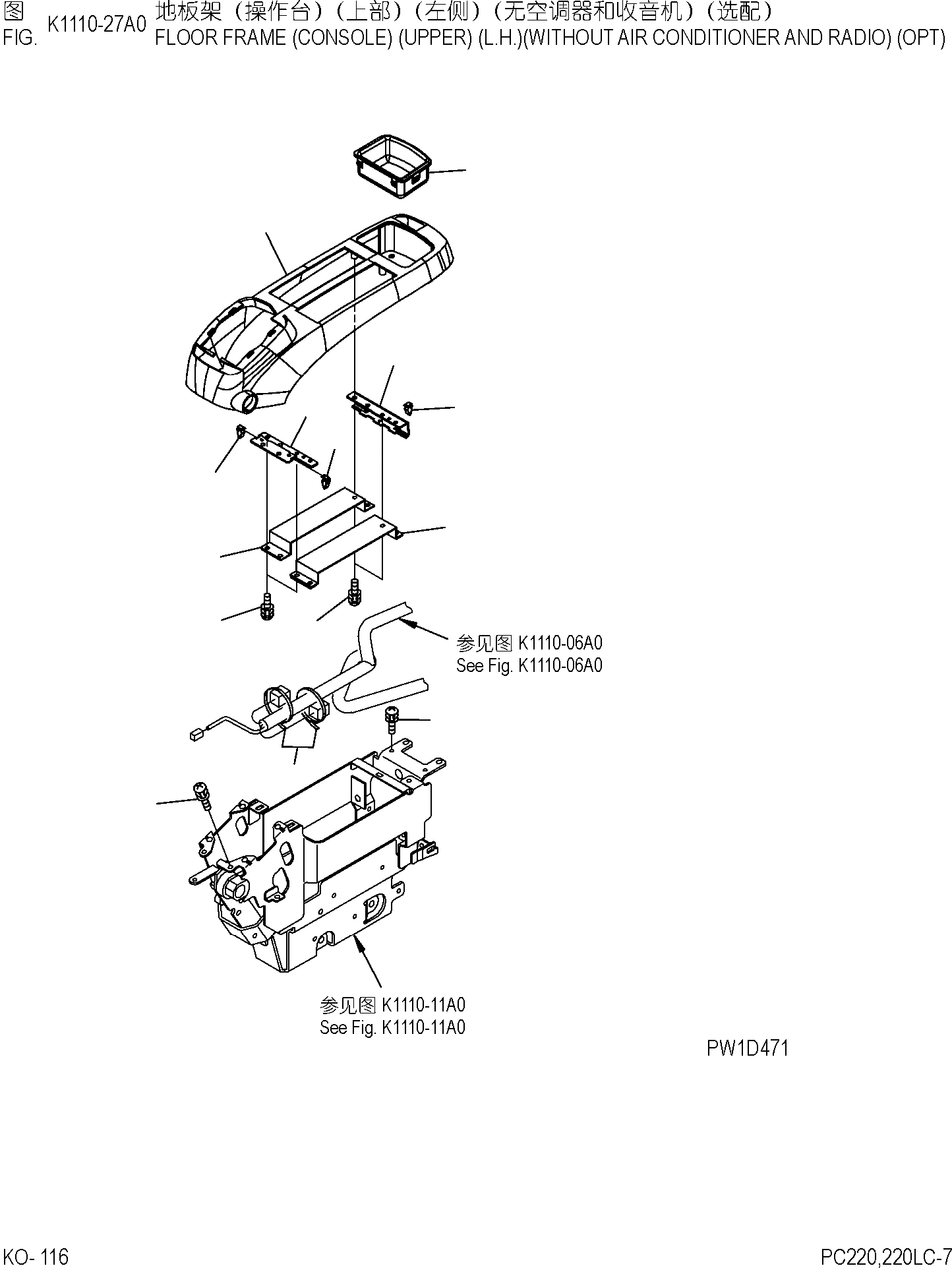 图 K1110-27A0 地板架（操作台）（上部）（左侧）（无空调器和收音机）（选配）
FIG. FLOOR FRAME (CONSOLE) (UPPER) (L.H.)(WITHOUT AIR CONDITIONER AND RADIO) (OPT)

参见图 K1110-06A0
See Fig. K1110-06A0

参见图 K1110-11A0
See Fig. K1110-11A0

PW1D471

KO- 116

PC220,220LC-7