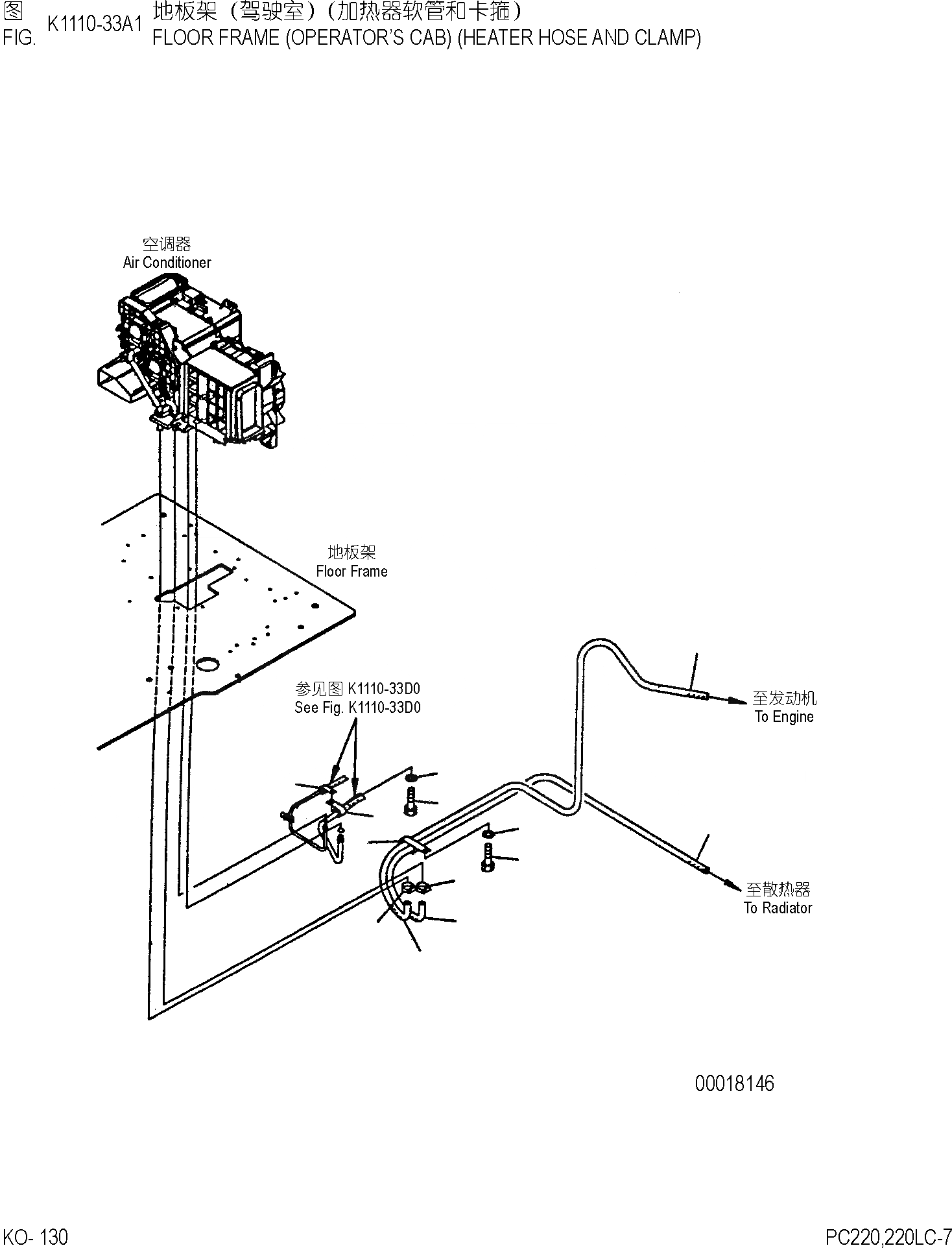 图 FIG. K1110-33A1 地板架（驾驶室）（加热器软管和卡箍）
FLOOR FRAME (OPERATOR'S CAB) (HEATER HOSE AND CLAMP)

空调器
Air Conditioner

地板架
Floor Frame

参见图 K1110-33D0
See Fig. K1110-33D0

至发动机
To Engine

至散热器
To Radiator

00018146

KO- 130

PC220,220LC-7