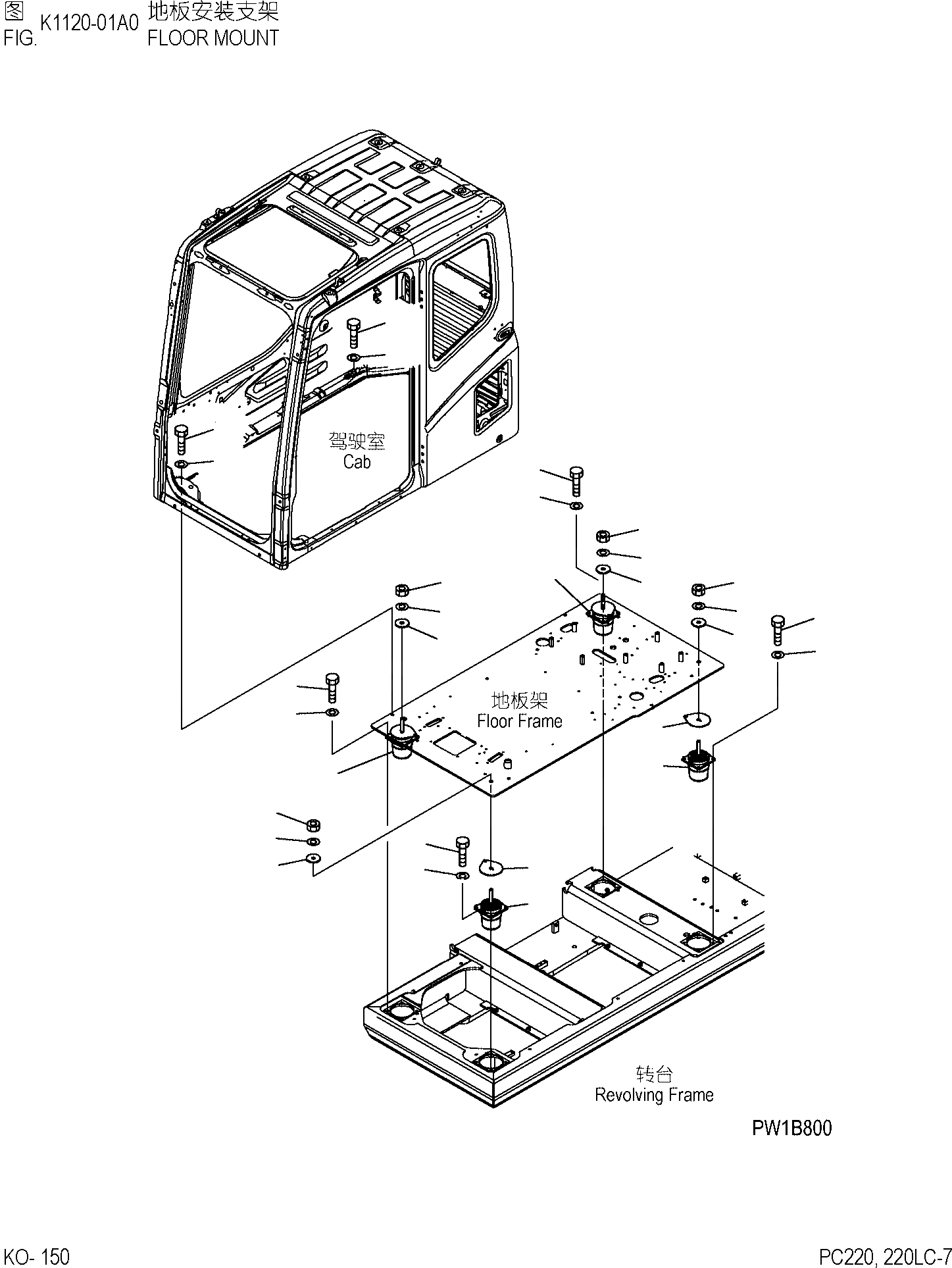 图 FIG. K1120-01A0 地板安装支架 FLOOR MOUNT

驾驶室
Cab

地板架
Floor Frame

转台
Revolving Frame

PW1B800

KO- 150

PC220, 220LC-7