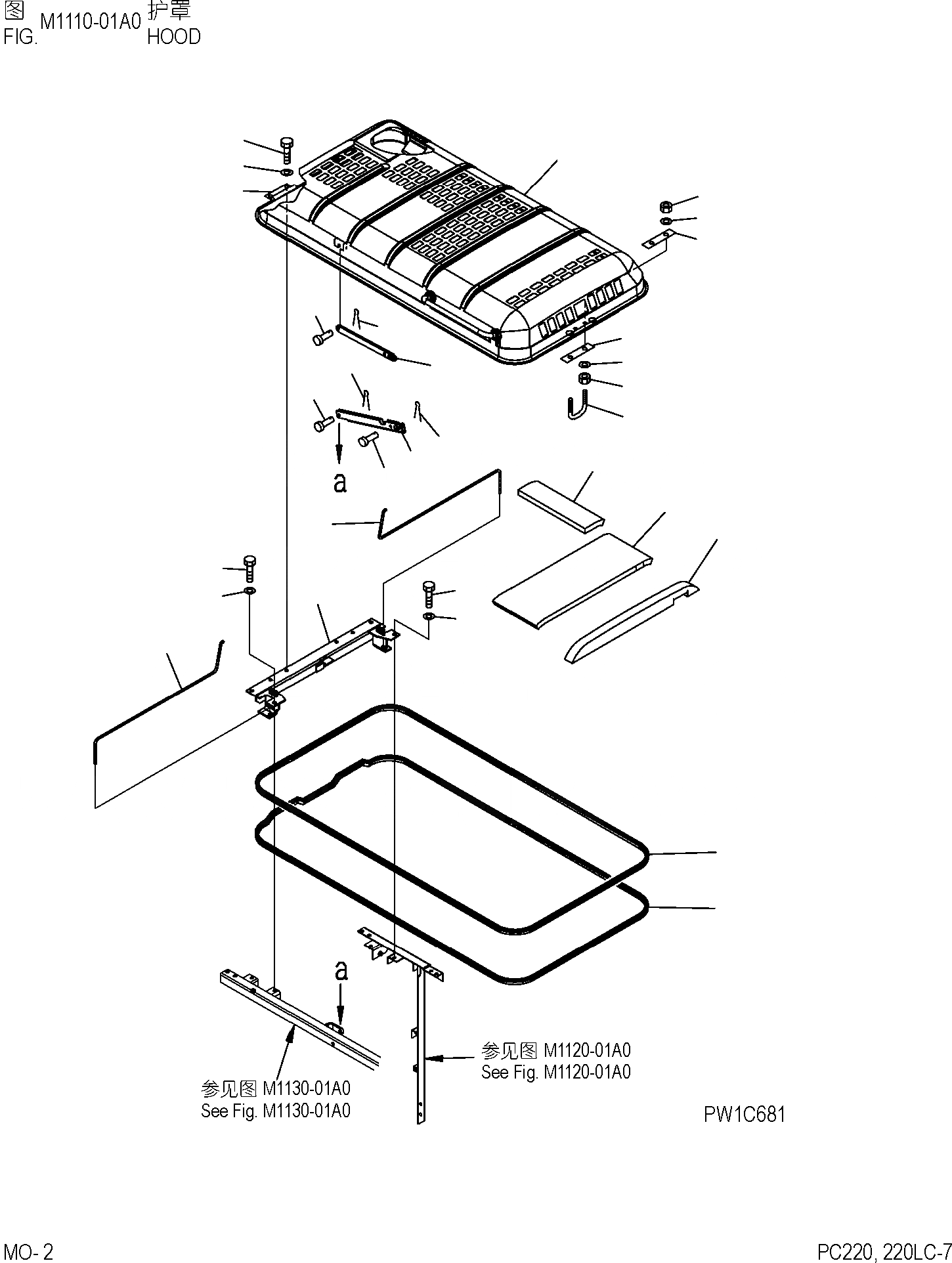 图 M1110-01A0 护罩
FIG. HOOD

a

a

参见图 M1120-01A0
See Fig. M1120-01A0

参见图 M1130-01A0
See Fig. M1130-01A0

PW1C681

MO- 2

PC220, 220LC-7