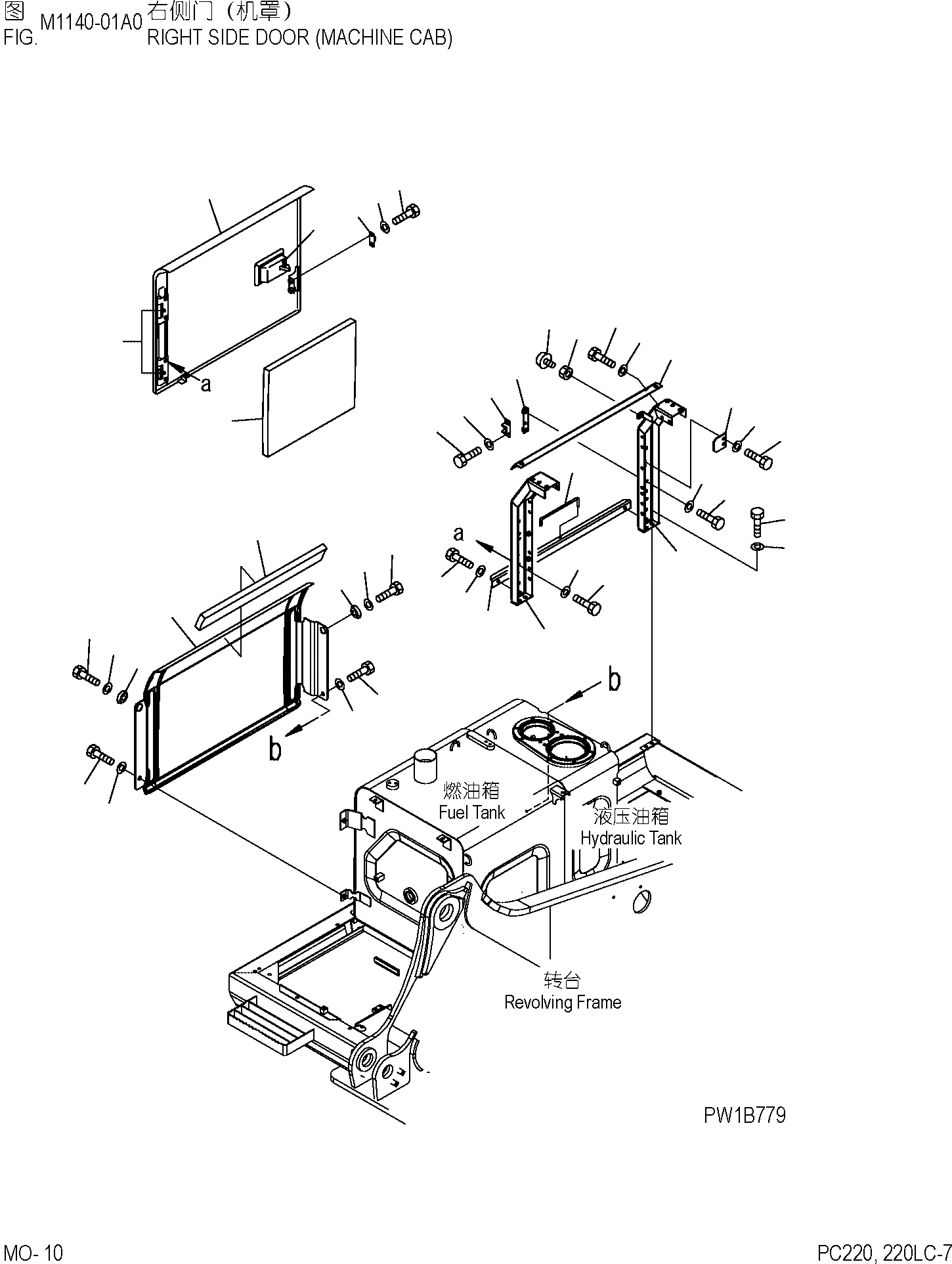 图 M1140-01A0 右侧门（机罩）
FIG. RIGHT SIDE DOOR (MACHINE CAB)

a

a

b

b

燃油箱
Fuel Tank

液压油箱
Hydraulic Tank

转台
Revolving Frame

PW1B779

MO- 10

PC220, 220LC-7