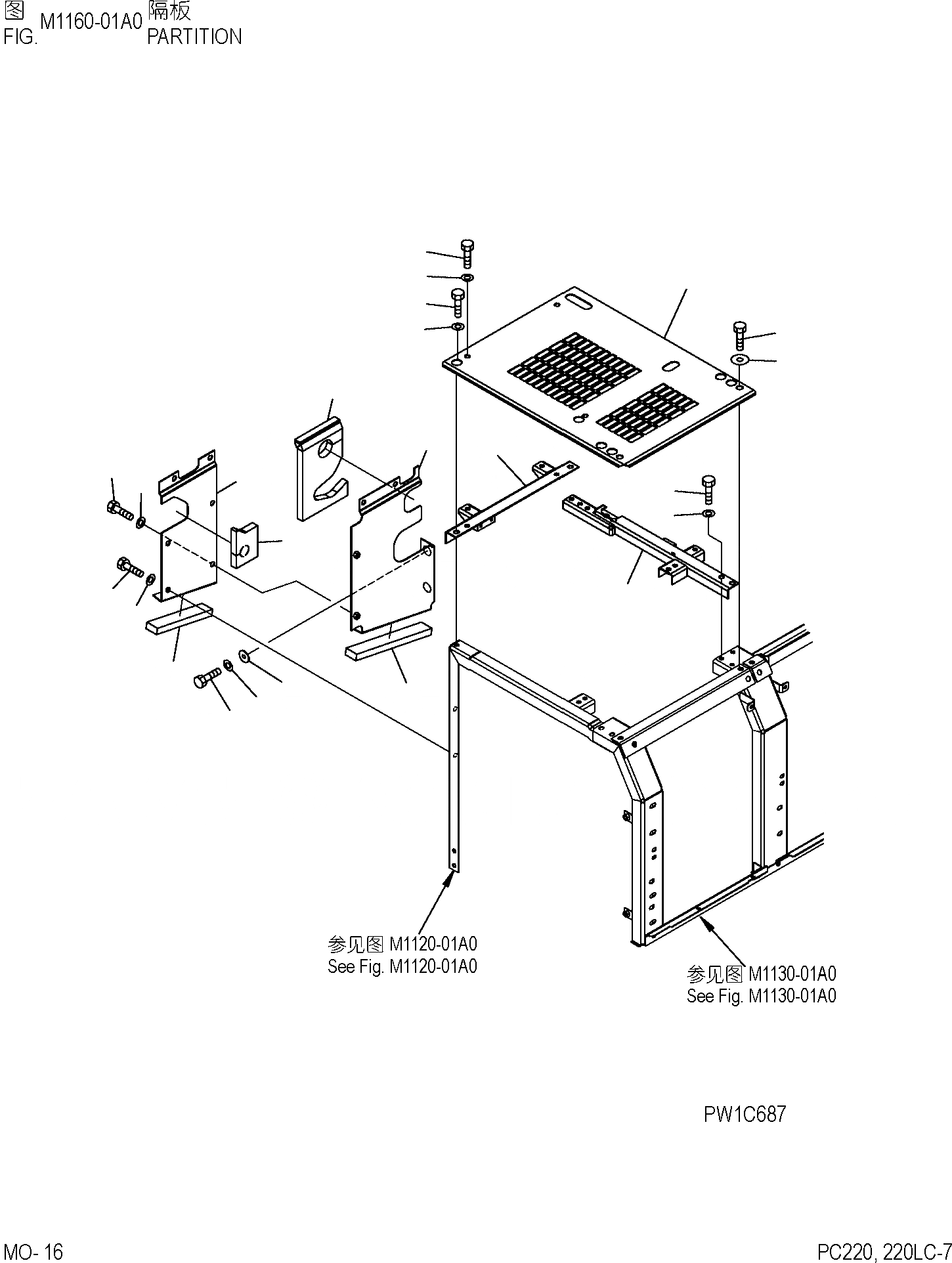 图 FIG. M1160-01A0 隔板 PARTITION

参见图 M1120-01A0
See Fig. M1120-01A0

参见图 M1130-01A0
See Fig. M1130-01A0

PW1C687

MO- 16

PC220, 220LC-7