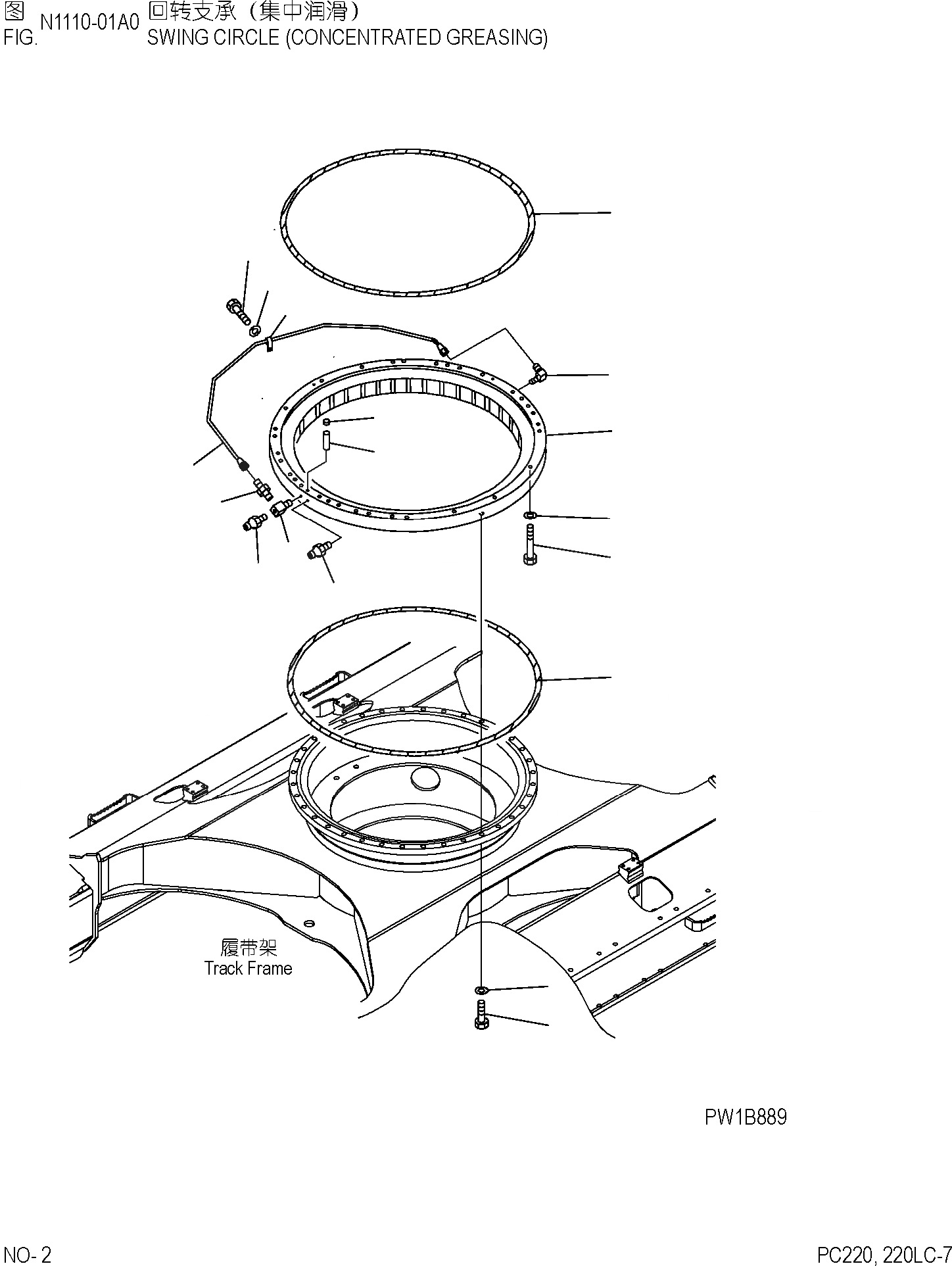 图 FIG. N1110-01A0 回转支承（集中润滑）
SWING CIRCLE (CONCENTRATED GREASING)

履带架
Track Frame

PW1B889

NO- 2

PC220, 220LC-7