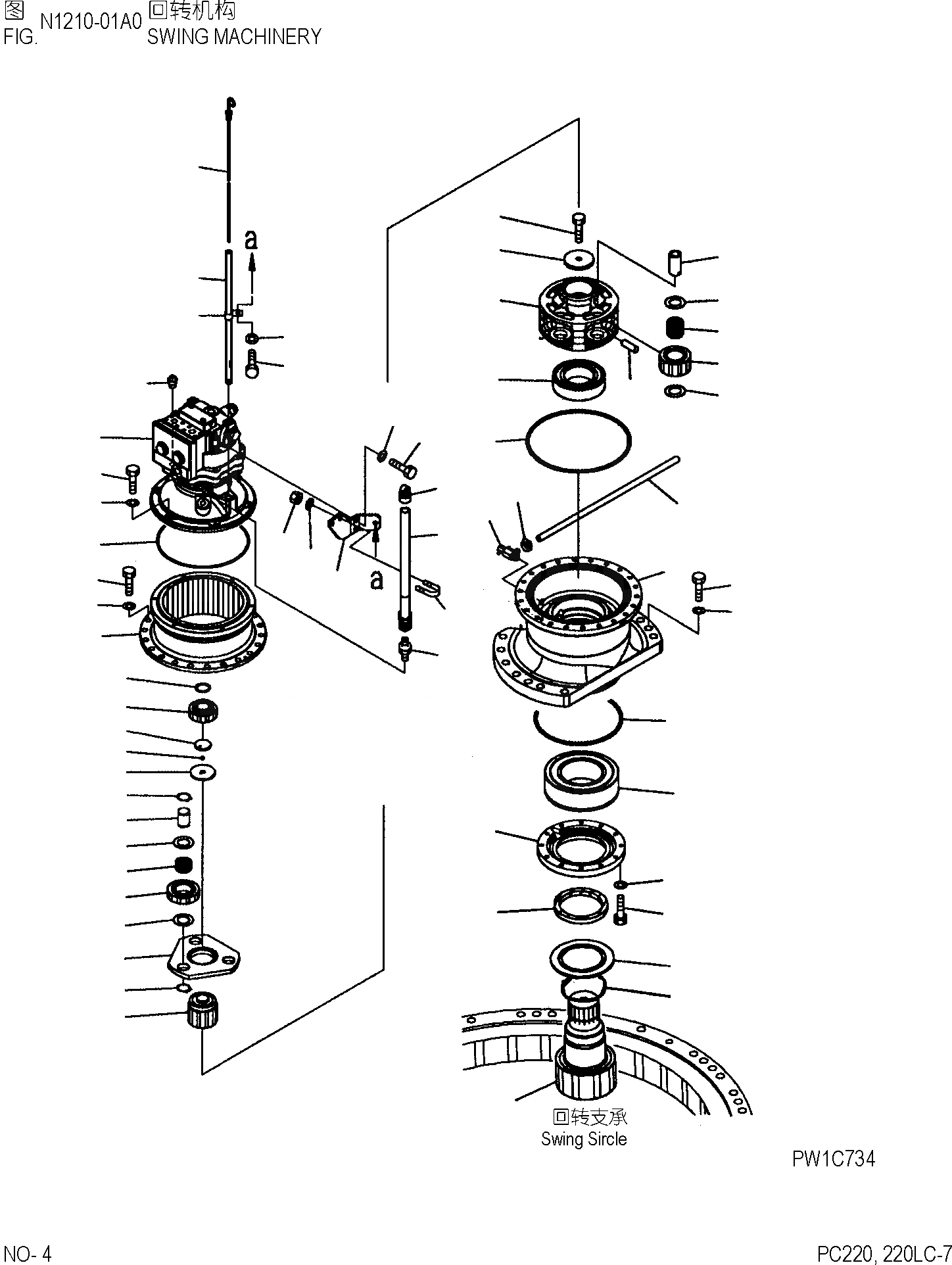 图 N1210-01A0 回转机构
FIG. SWING MACHINERY

a

a

回转支承
Swing Sircle

PW1C734

NO- 4

PC220, 220LC-7