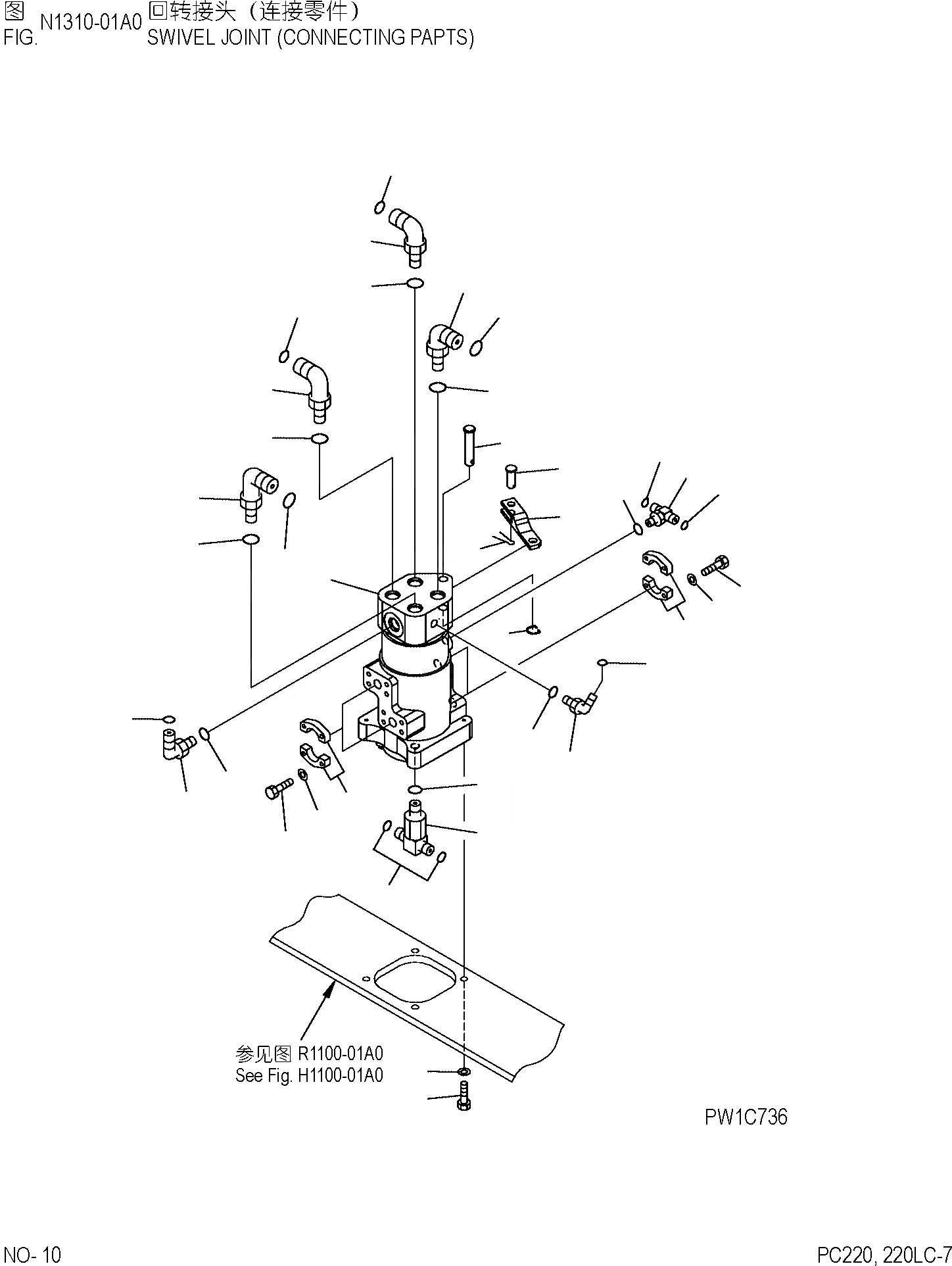 图 N1310-01A0 回转接头（连接零件）
FIG. SWIVEL JOINT (CONNECTING PAPTS)

参见图 R1100-01A0
See Fig. H1100-01A0

PW1C736

NO- 10

PC220, 220LC-7