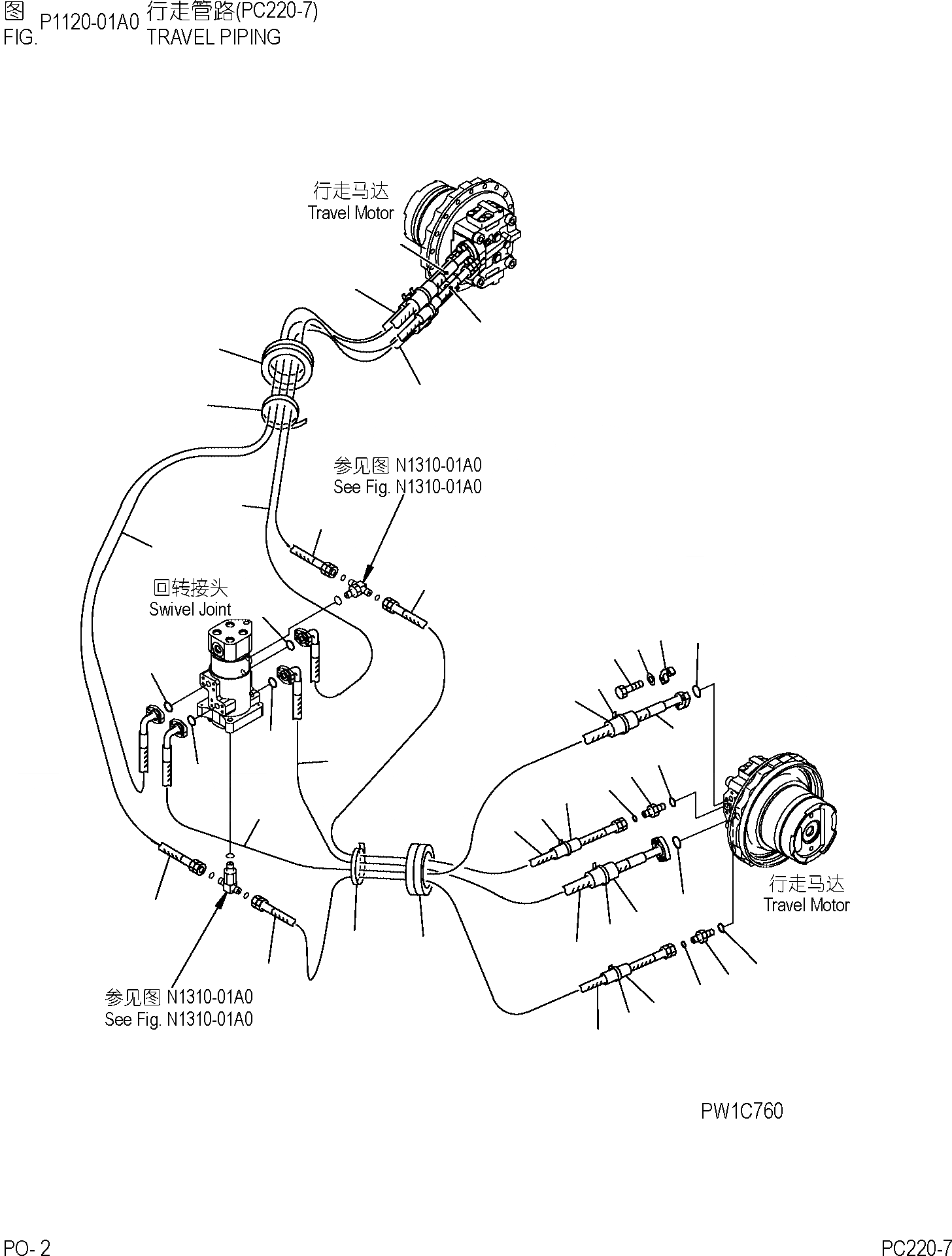 图
FIG. P1120-01A0 行走管路(PC220-7)
TRAVEL PIPING

行走马达
Travel Motor

参见图 N1310-01A0
See Fig. N1310-01A0

回转接头
Swivel Joint

行走马达
Travel Motor

参见图 N1310-01A0
See Fig. N1310-01A0

PW1C760

PO- 2

PC220-7