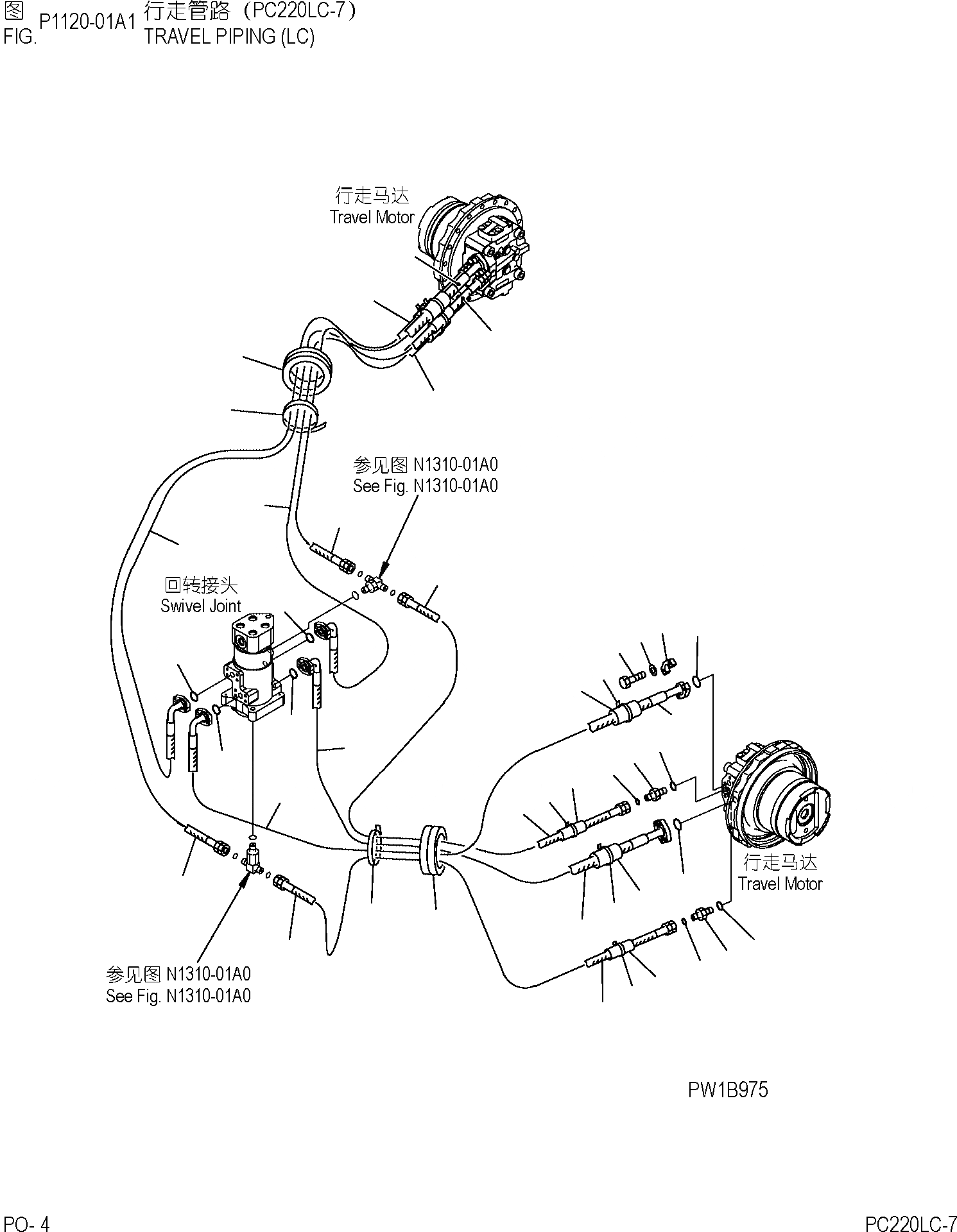 图
FIG. P1120-01A1 行走管路（PC220LC-7）
TRAVEL PIPING (LC)

行走马达
Travel Motor

参见图 N1310-01A0
See Fig. N1310-01A0

回转接头
Swivel Joint

行走马达
Travel Motor

参见图 N1310-01A0
See Fig. N1310-01A0

PW1B975

PO- 4

PC220LC-7