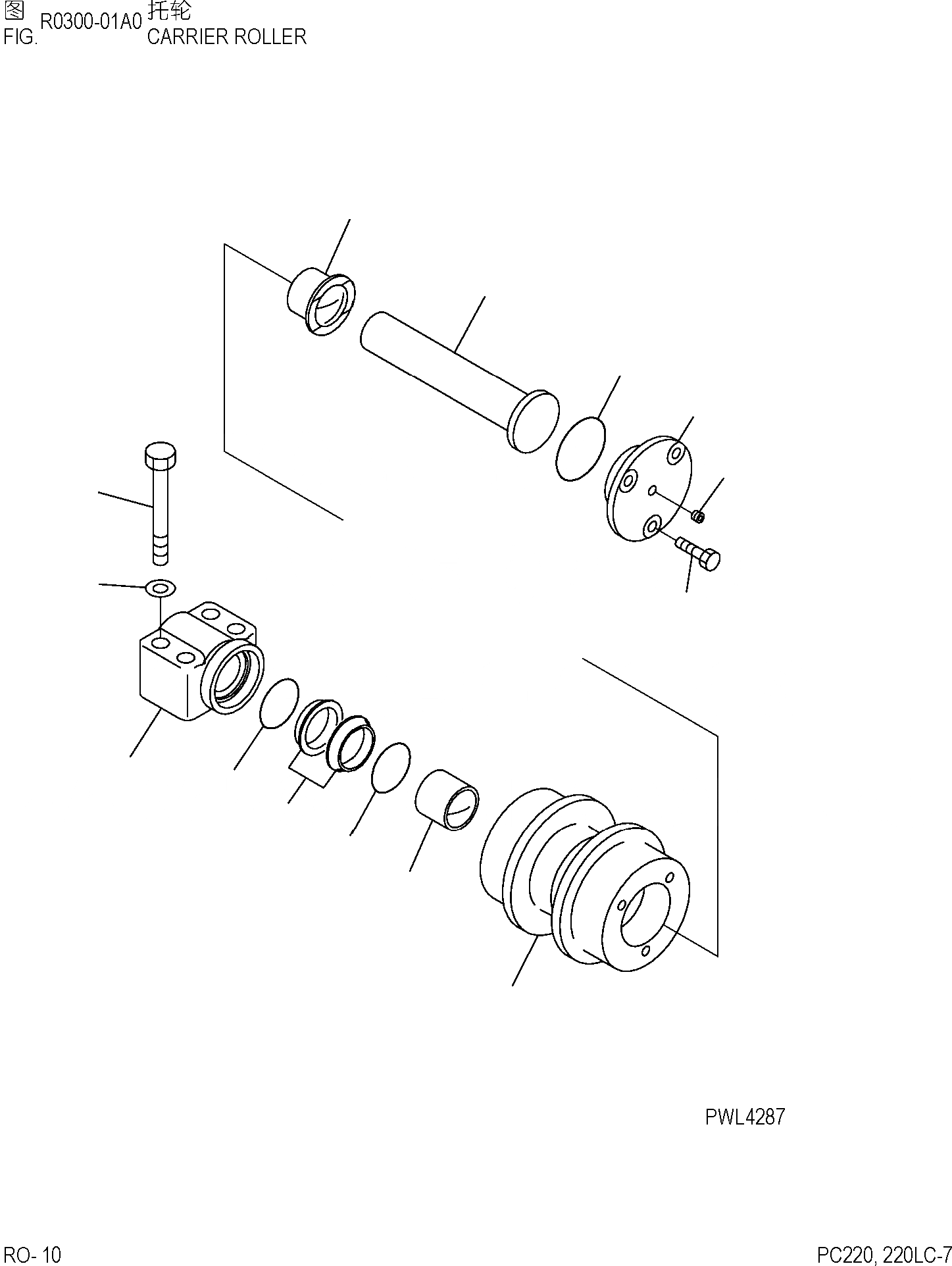 图 R0300-01A0 托轮
FIG. CARRIER ROLLER

PWL4287

RO- 10

PC220, 220LC-7