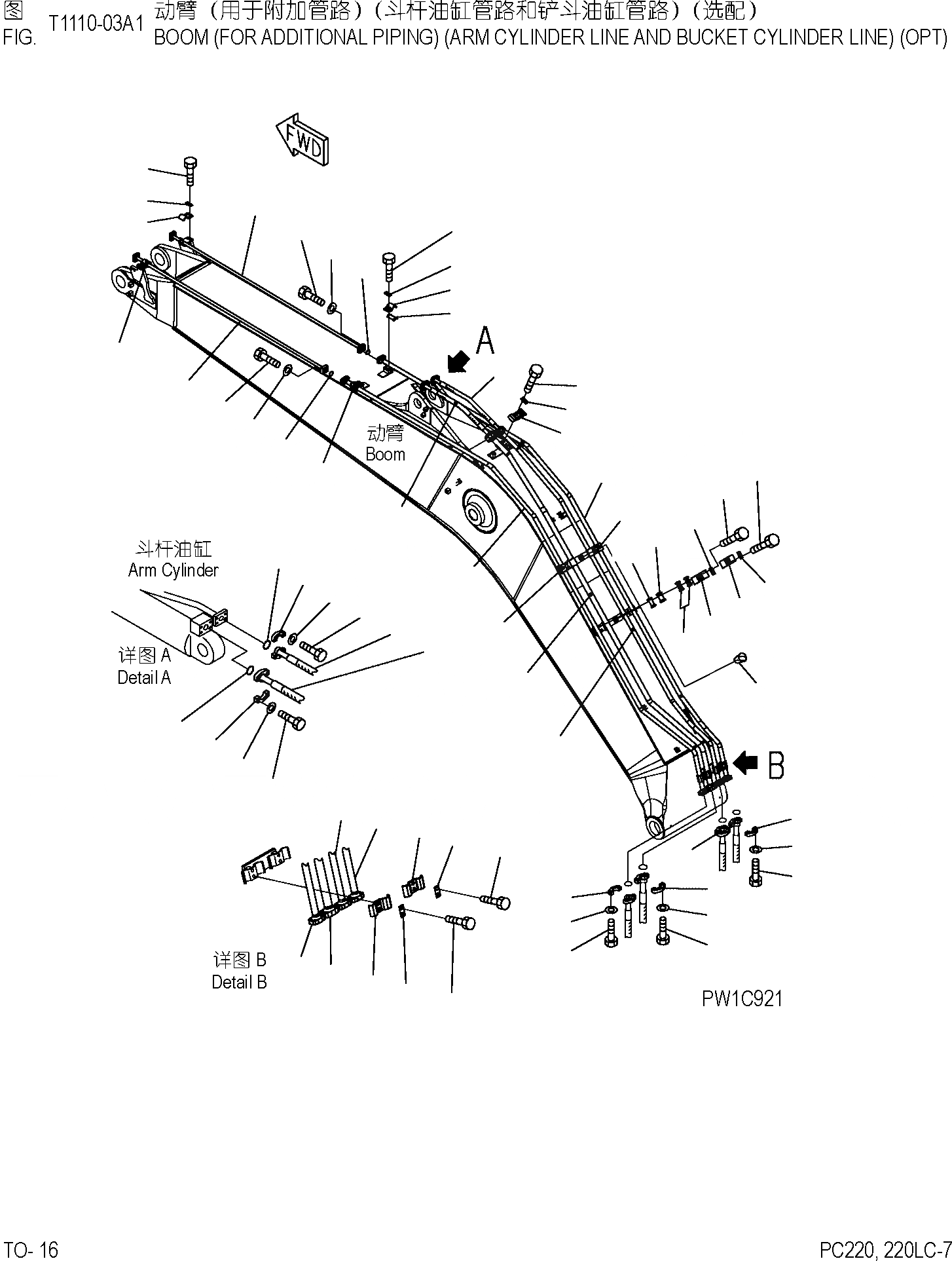 图 FIG. T1110-03A1 动臂（用于附加管路）（斗杆油缸管路和铲斗油缸管路）（选配）
BOOM (FOR ADDITIONAL PIPING) (ARM CYLINDER LINE AND BUCKET CYLINDER LINE) (OPT)

FWD

A

动臂
Boom

斗杆油缸
Arm Cylinder

详图 A
Detail A

B

详图 B
Detail B

PW1C921

TO- 16

PC220, 220LC-7