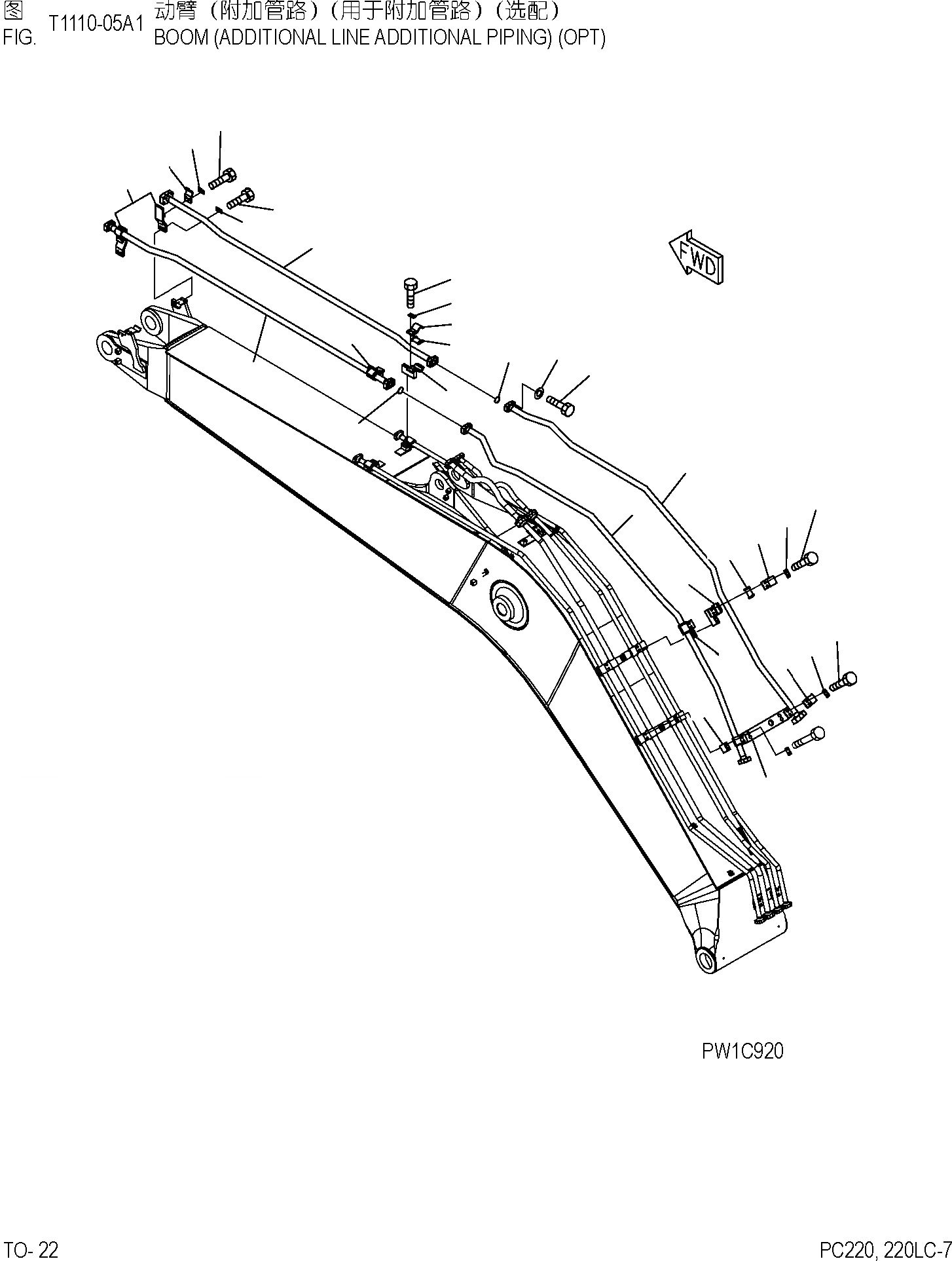 图 FIG. T1110-05A1 动臂（附加管路）（用于附加管路）（选配）
BOOM (ADDITIONAL LINE ADDITIONAL PIPING) (OPT)

FWD

PW1C920

TO- 22

PC220, 220LC-7