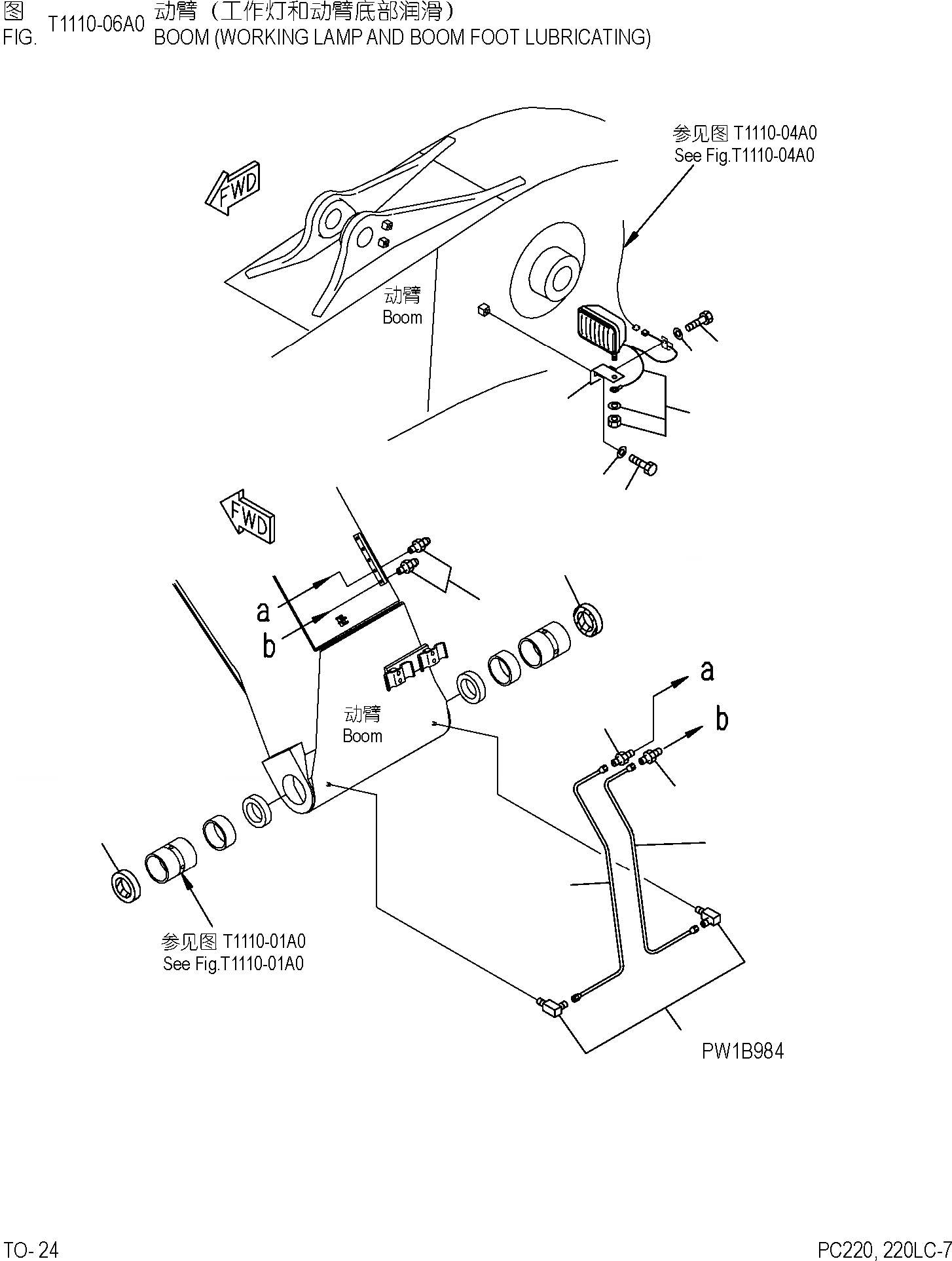 图 FIG. T1110-06A0 动臂（工作灯和动臂底部润滑）
BOOM (WORKING LAMP AND BOOM FOOT LUBRICATING)

参见图 T1110-04A0
See Fig.T1110-04A0

FWD

动臂
Boom

FWD

a

b

a

b

动臂
Boom

参见图 T1110-01A0
See Fig.T1110-01A0

PW1B984

TO- 24

PC220, 220LC-7