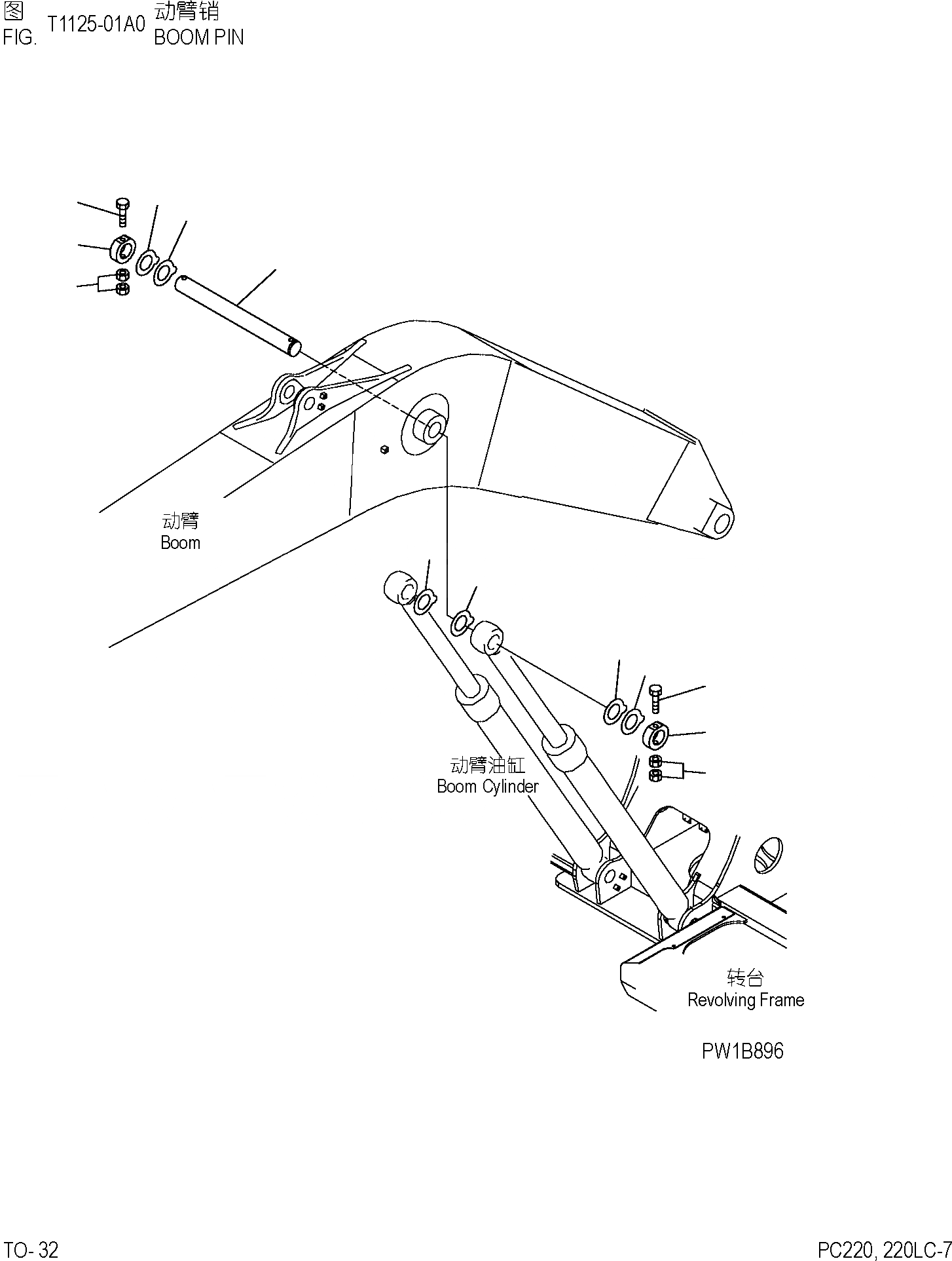 图
FIG. T1125-01A0 动臂销
BOOM PIN

动臂
Boom

动臂油缸
Boom Cylinder

转台
Revolving Frame

PW1B896

TO- 32

PC220, 220LC-7