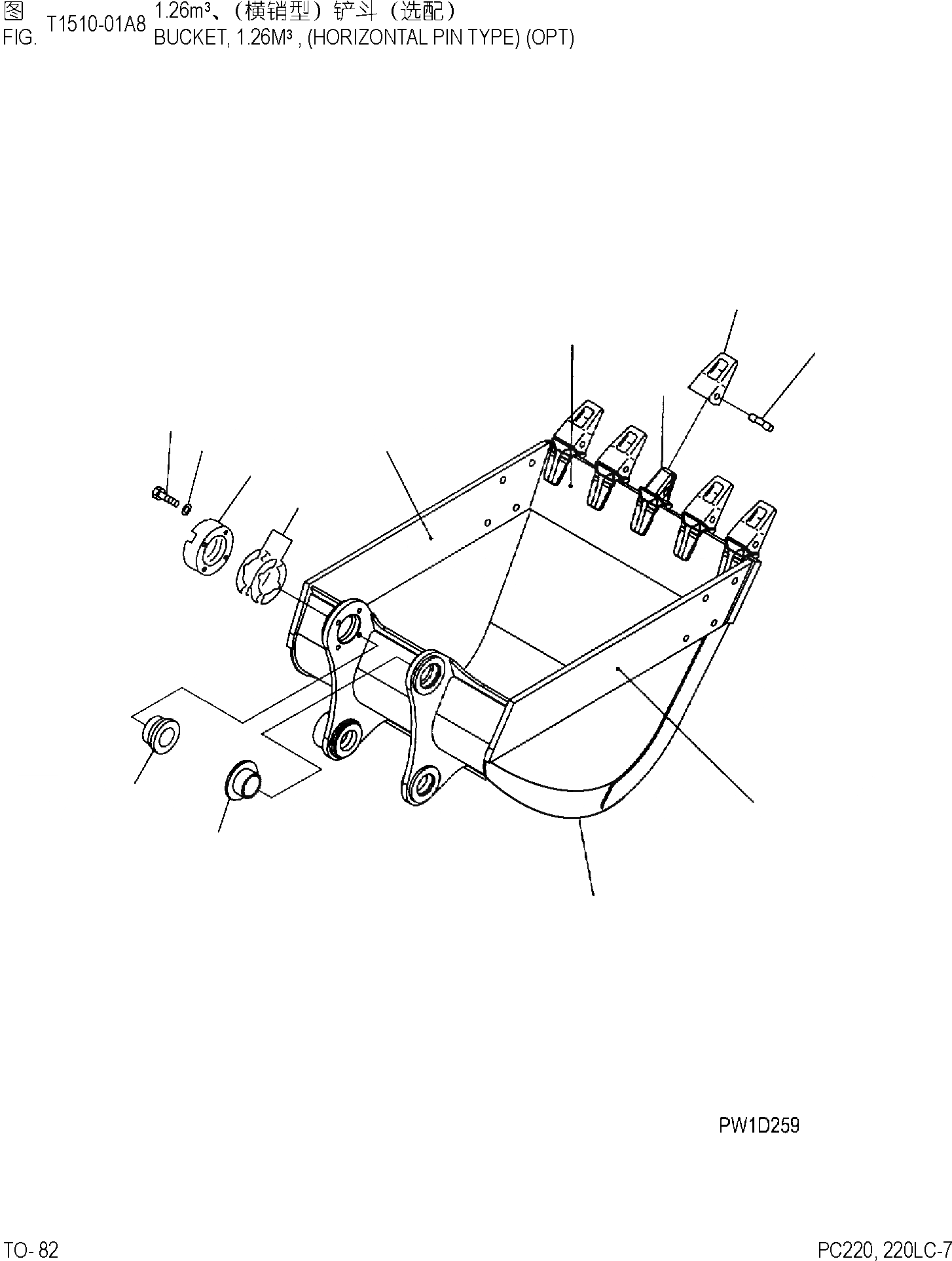 图 FIG. T1510-01A8 1.26m³、（横销型）铲斗（选配）
BUCKET, 1.26M³ , (HORIZONTAL PIN TYPE) (OPT)

PW1D259

TO- 82

PC220, 220LC-7