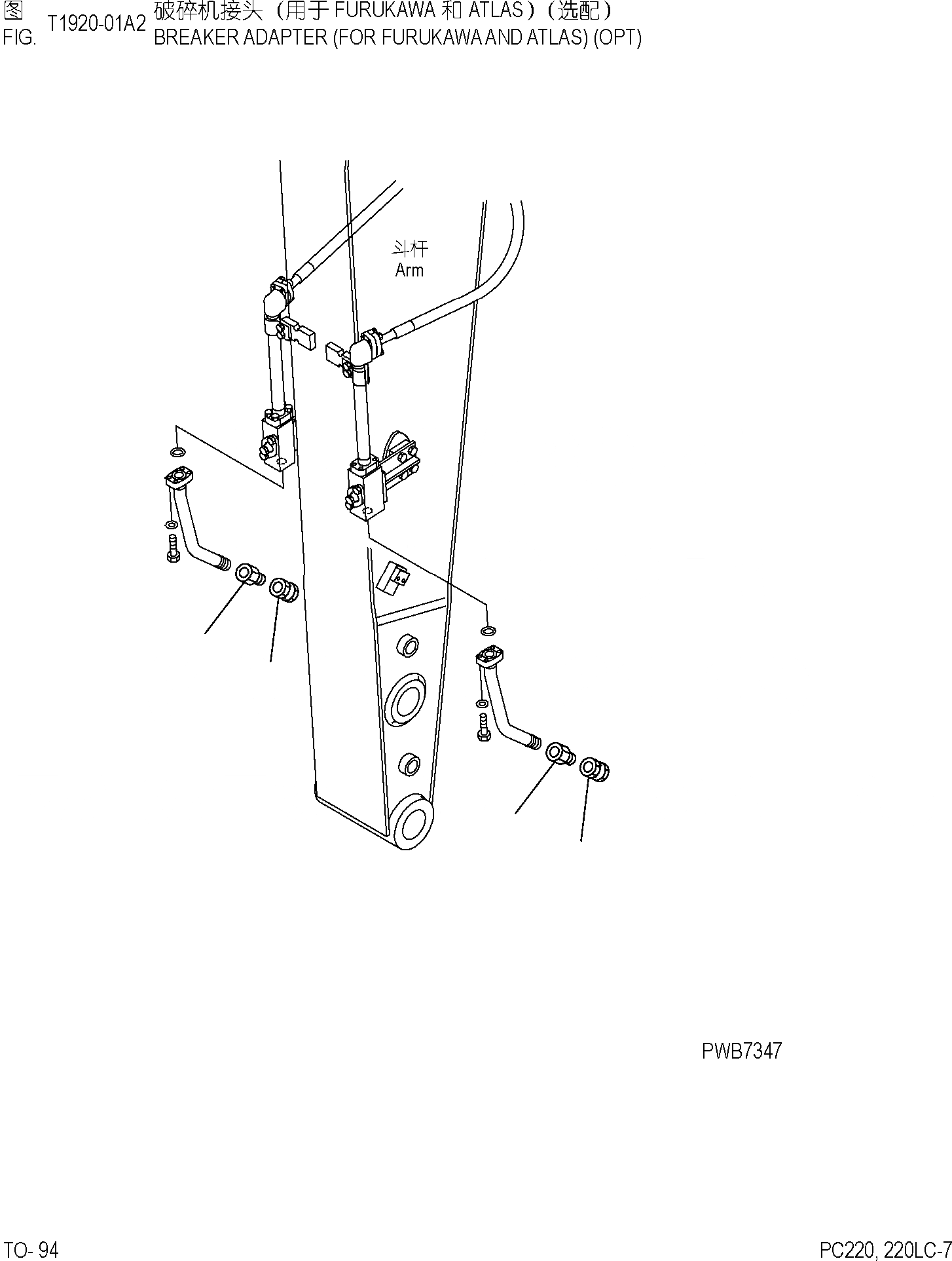 图 FIG. T1920-01A2 破碎机接头（用于 FURUKAWA 和 ATLAS）（选配）
BREAKER ADAPTER (FOR FURUKAWA AND ATLAS) (OPT)

斗杆
Arm

PWB7347

TO- 94

PC220, 220LC-7