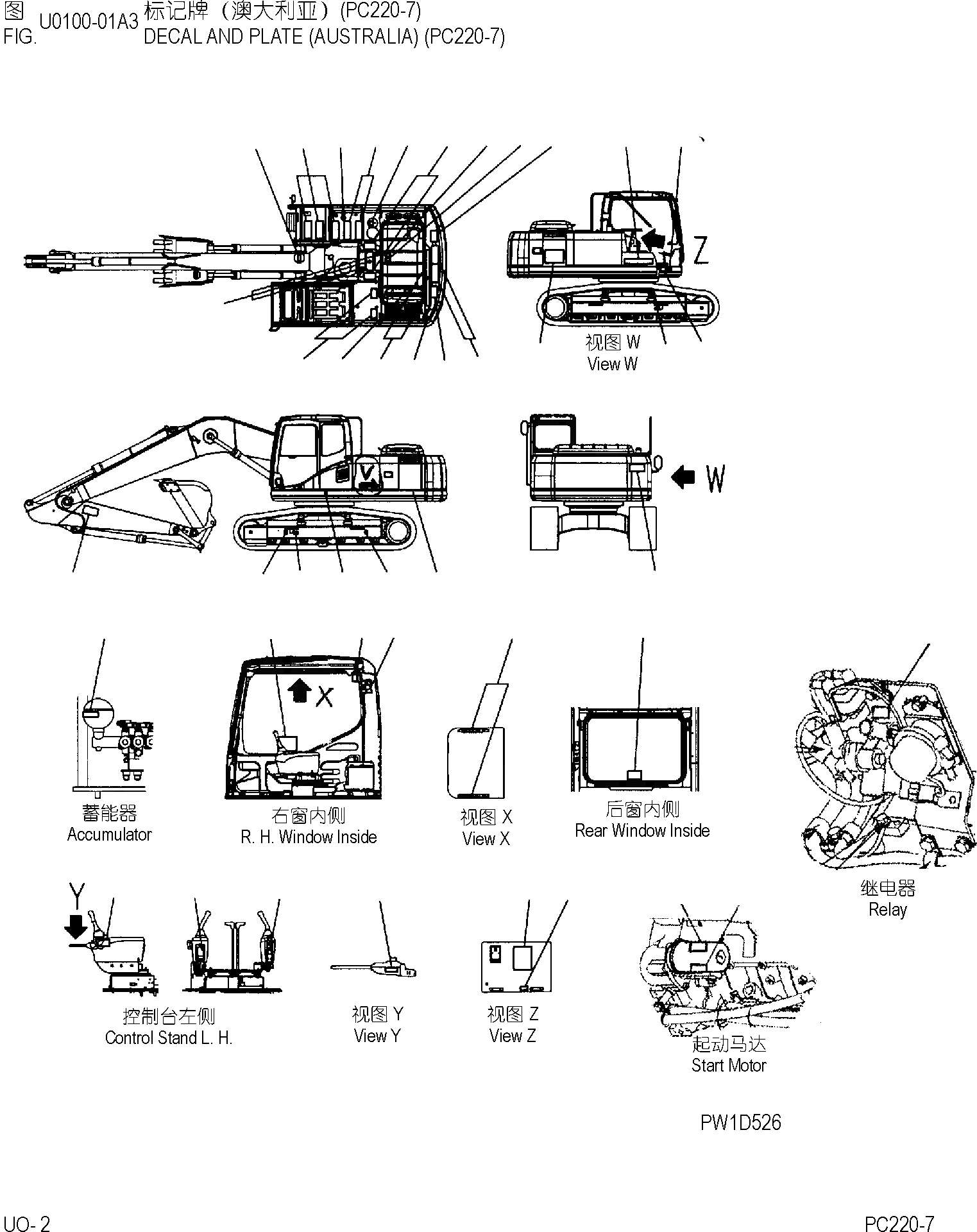 图 U0100-01A3 标记牌（澳大利亚）(PC220-7)
FIG. DECAL AND PLATE (AUSTRALIA) (PC220-7)

Z

视图 W
View W

W

X

蓄能器
Accumulator

右窗内侧
R. H. Window Inside

视图 X
View X

后窗内侧
Rear Window Inside

继电器
Relay

Y

控制台左侧
Control Stand L. H.

视图 Y
View Y

视图 Z
View Z

起动马达
Start Motor

PW1D526

UO- 2

PC220-7