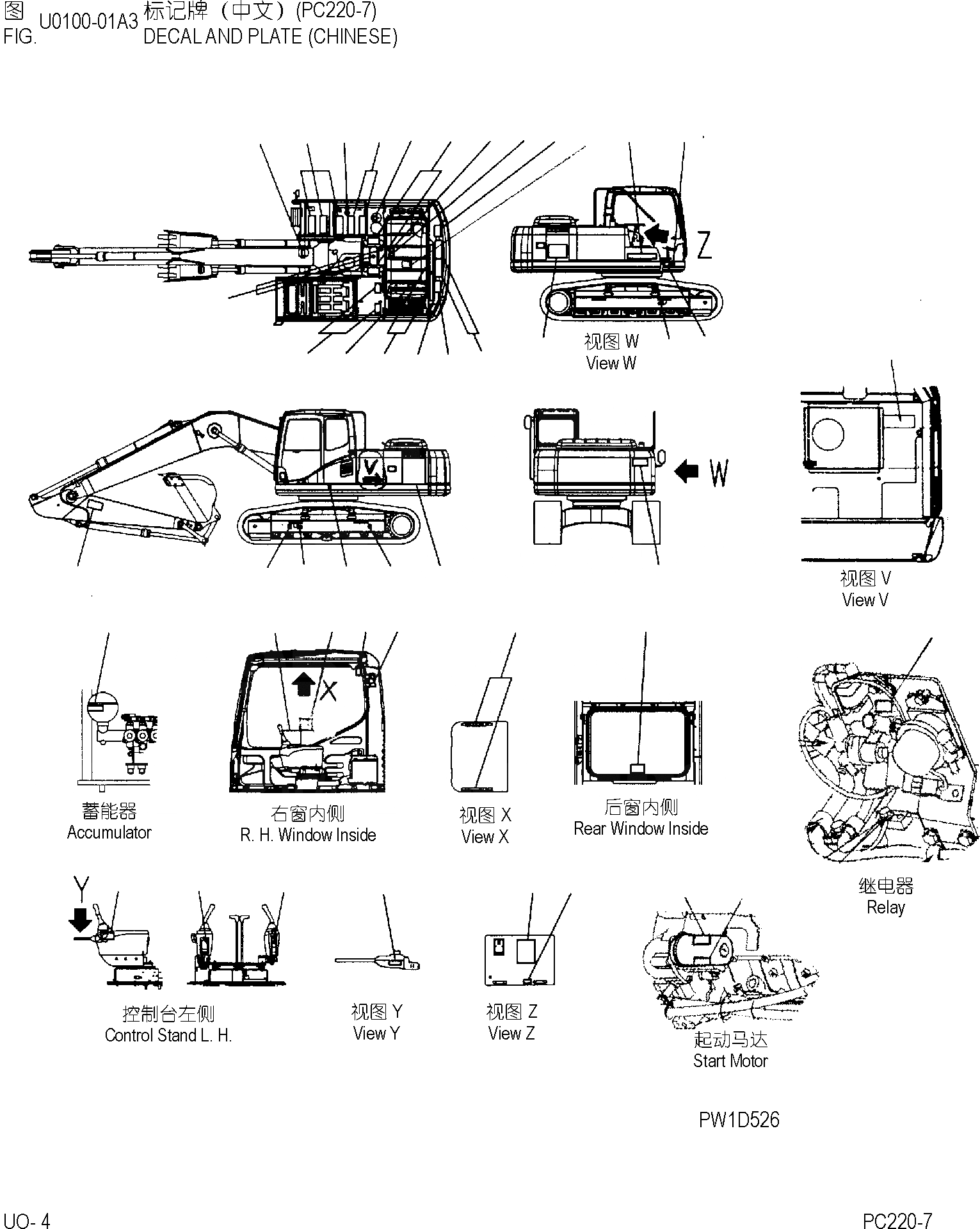 图 U0100-01A3 标记牌（中文）(PC220-7)
FIG. DECAL AND PLATE (CHINESE)

Z

视图 W
View W

V

W

视图 V
View V

X

蓄能器
Accumulator

右窗内侧
R. H. Window Inside

视图 X
View X

后窗内侧
Rear Window Inside

继电器
Relay

Y

控制台左侧
Control Stand L. H.

视图 Y
View Y

视图 Z
View Z

起动马达
Start Motor

PW1D526

UO- 4

PC220-7