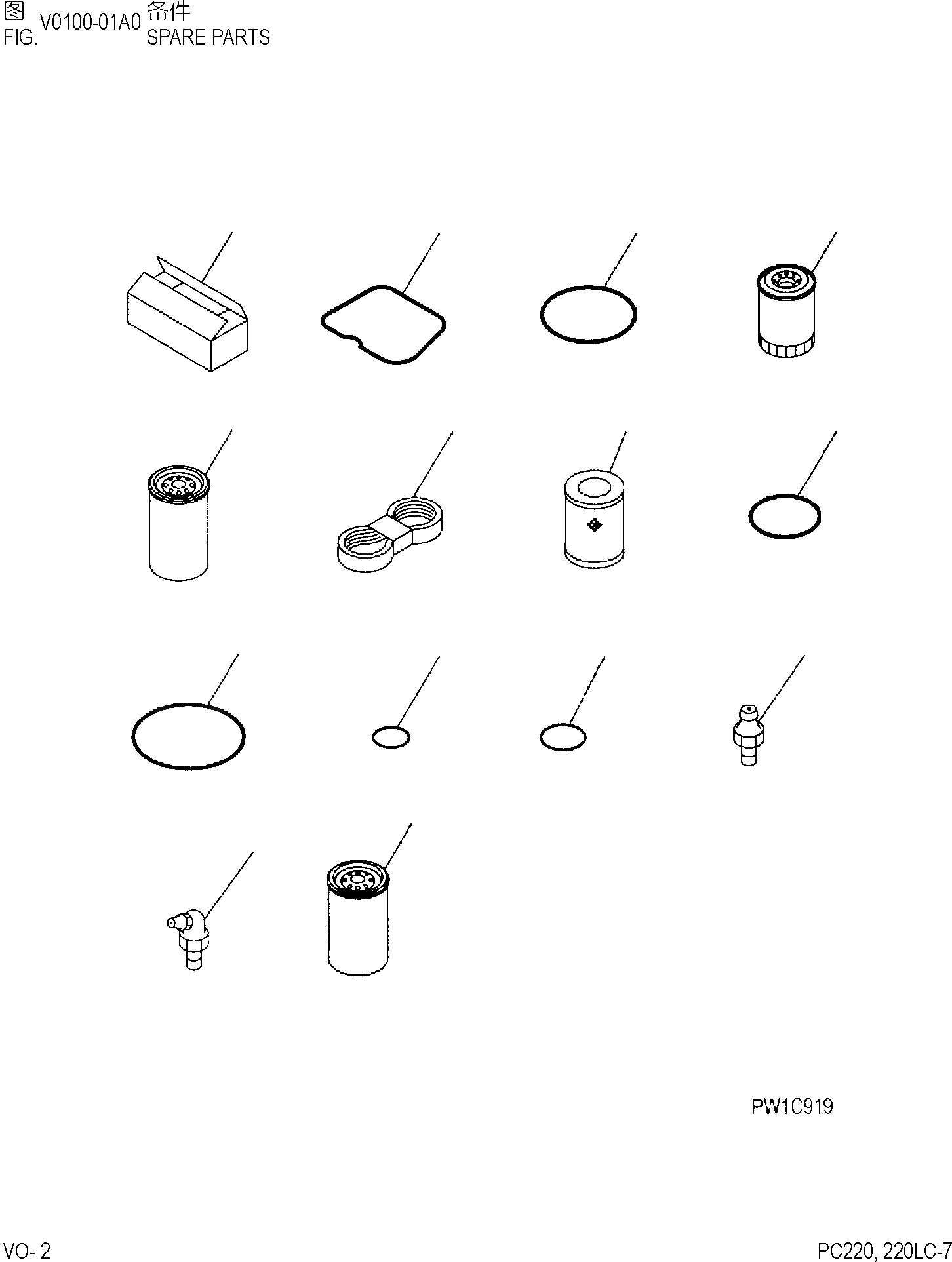 图 V0100-01A0 备件
FIG. SPARE PARTS

PW1C919

VO- 2

PC220, 220LC-7