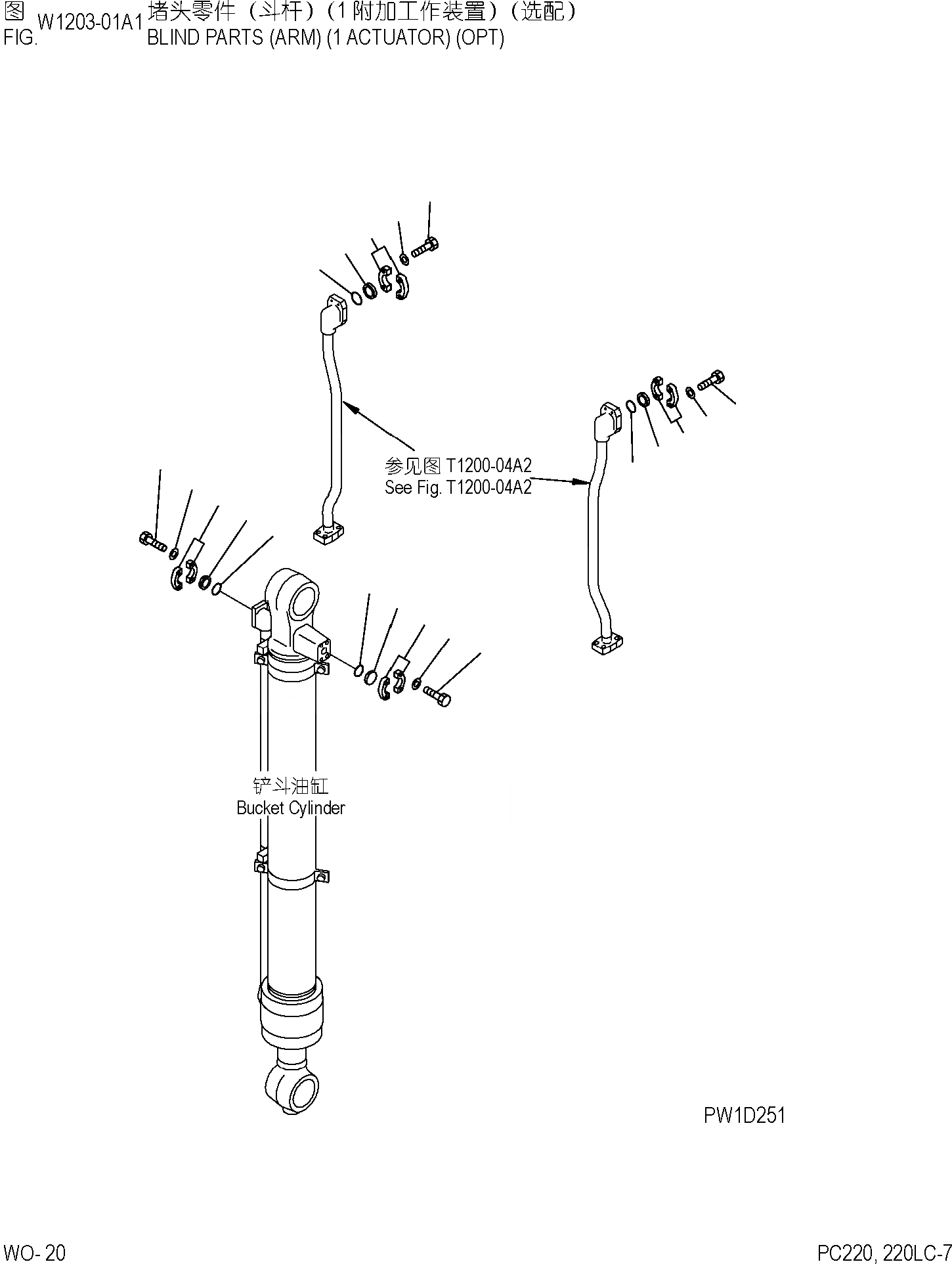 图 FIG. W1203-01A1 堵头零件（斗杆）（1 附加工作装置）（选配）
BLIND PARTS (ARM) (1 ACTUATOR) (OPT)

参见图 T1200-04A2
See Fig. T1200-04A2

铲斗油缸
Bucket Cylinder

PW1D251

WO- 20

PC220, 220LC-7