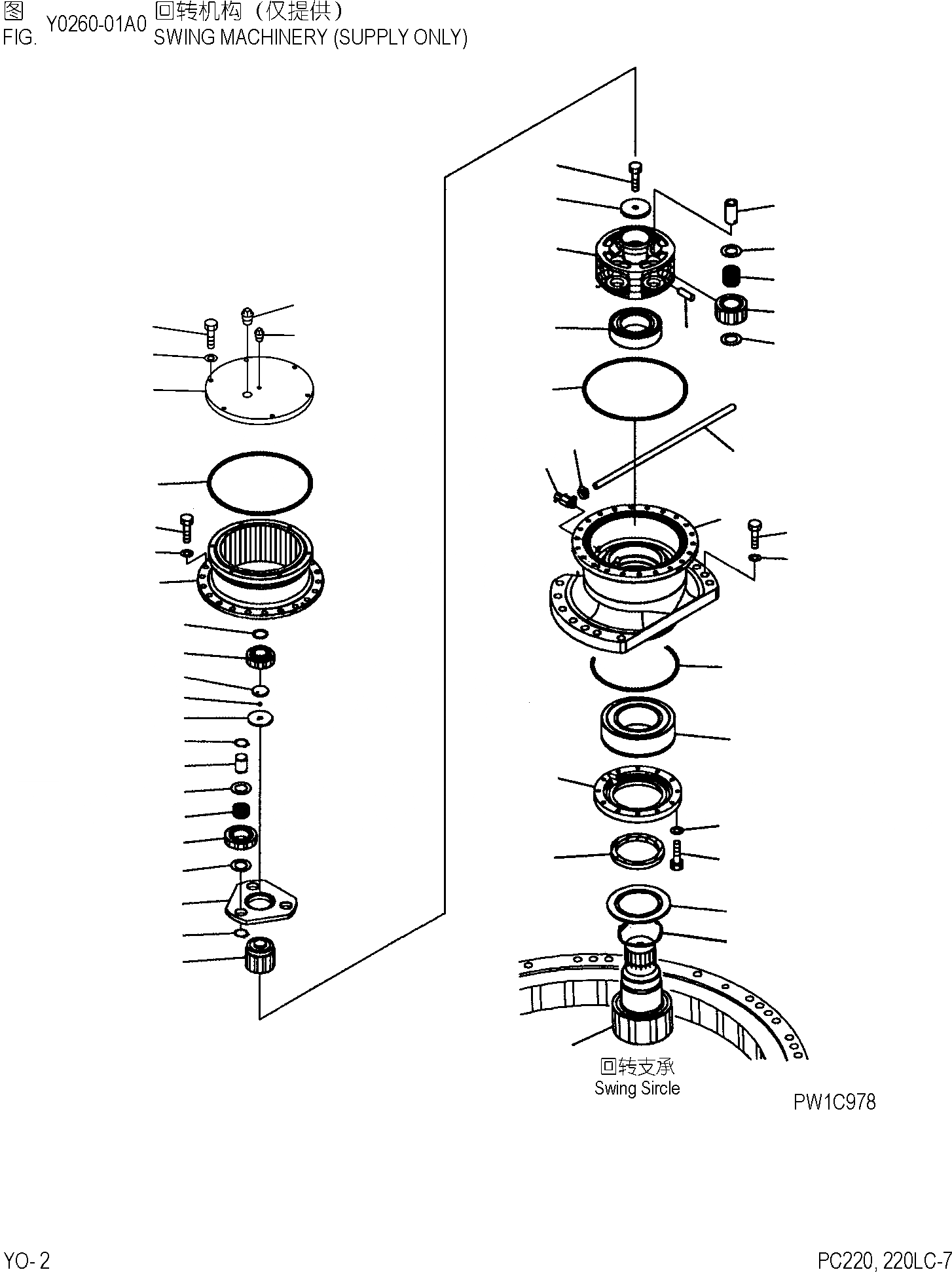 图 FIG. Y0260-01A0 回转机构（仅提供）
SWING MACHINERY (SUPPLY ONLY)

回转支承
Swing Sircle

PW1C978

YO- 2

PC220, 220LC-7