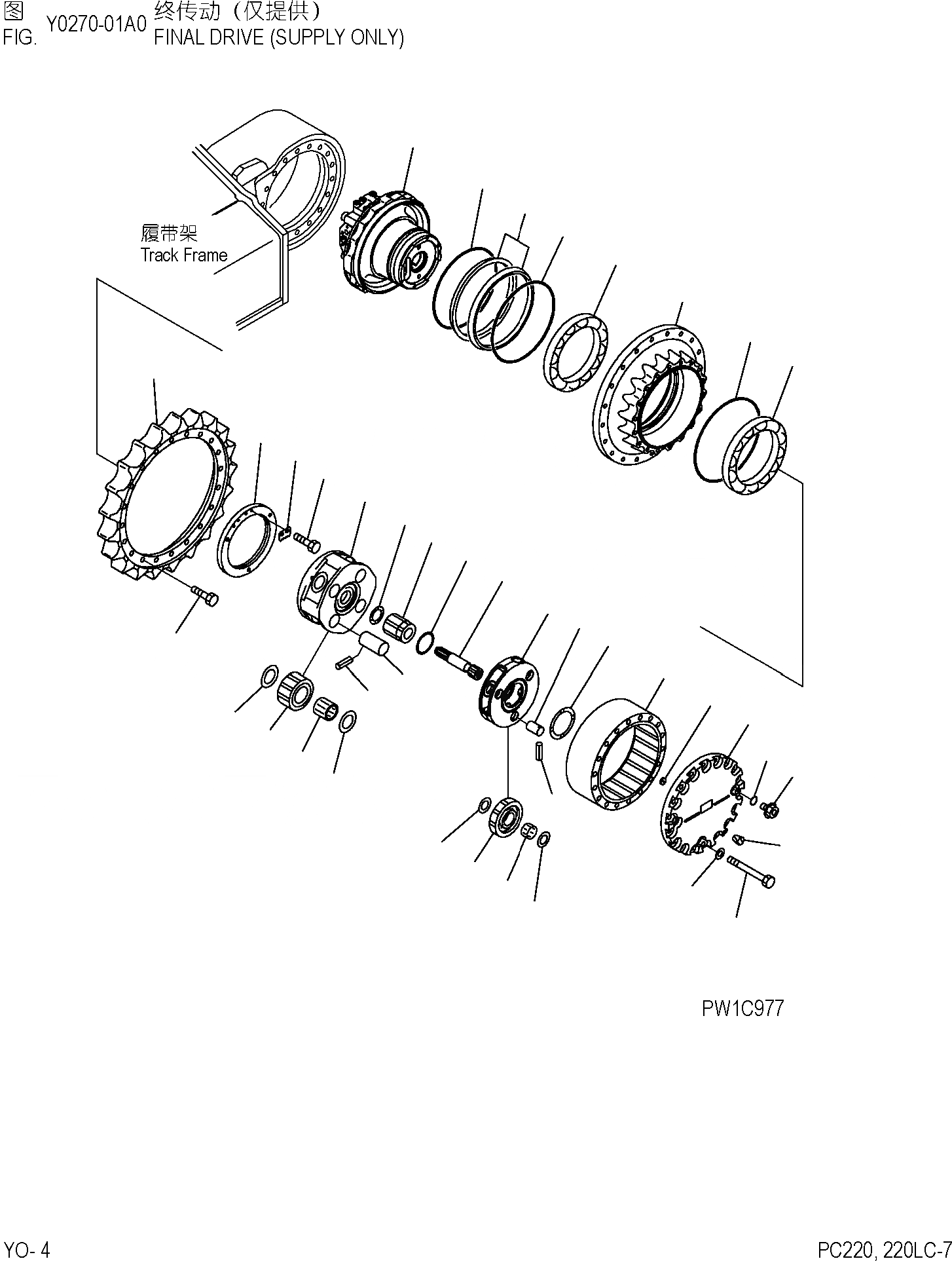 图 FIG. Y0270-01A0 终传动（仅提供）
FINAL DRIVE (SUPPLY ONLY)

履带架
Track Frame

PW1C977

YO- 4

PC220, 220LC-7