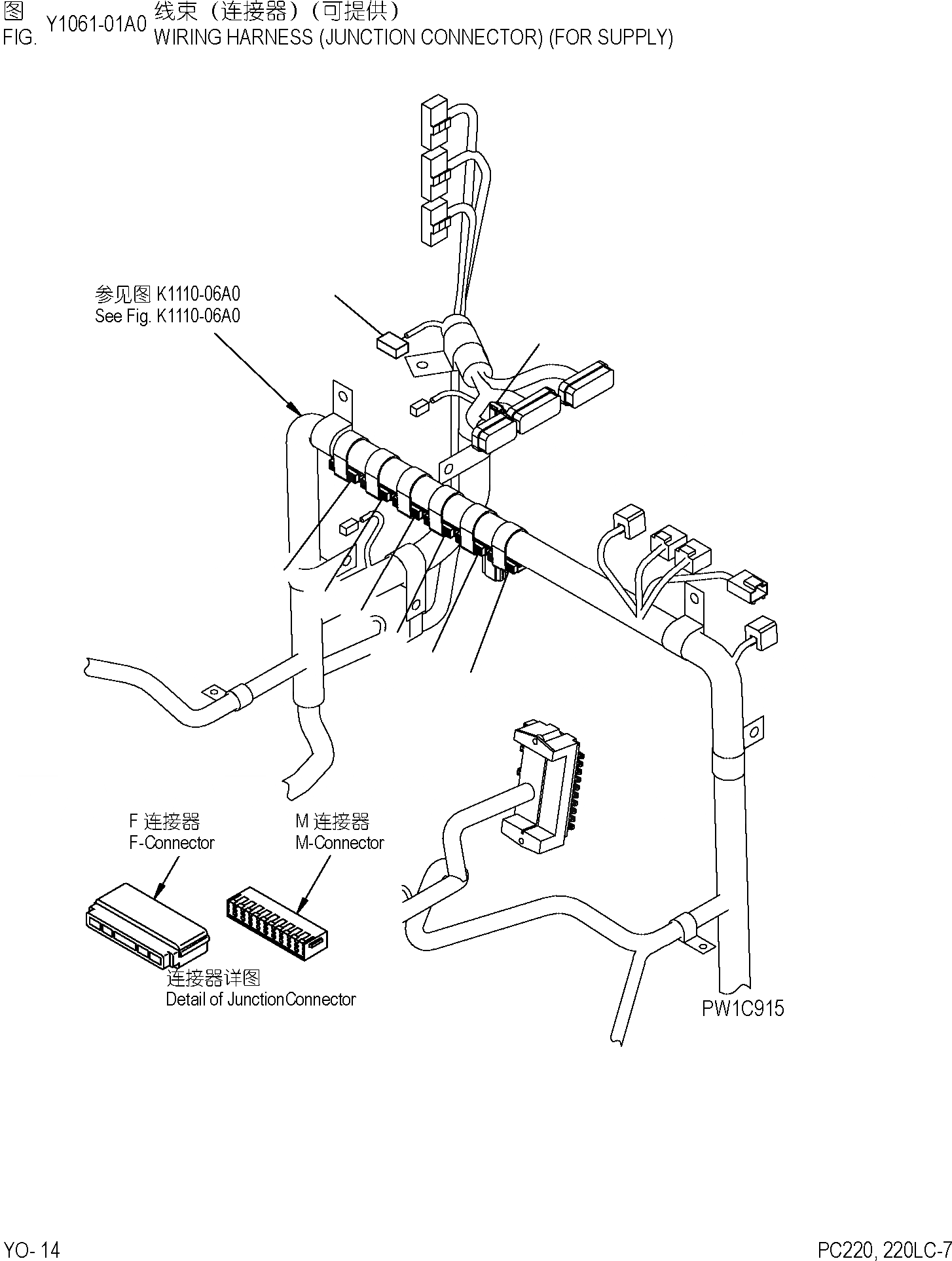 图 Y1061-01A0 线束（连接器）（可提供）
FIG. WIRING HARNESS (JUNCTION CONNECTOR) (FOR SUPPLY)

参见图 K1110-06A0
See Fig. K1110-06A0

F 连接器
F-Connector

M 连接器
M-Connector

连接器详图
Detail of JunctionConnector

PW1C915

YO- 14

PC220, 220LC-7