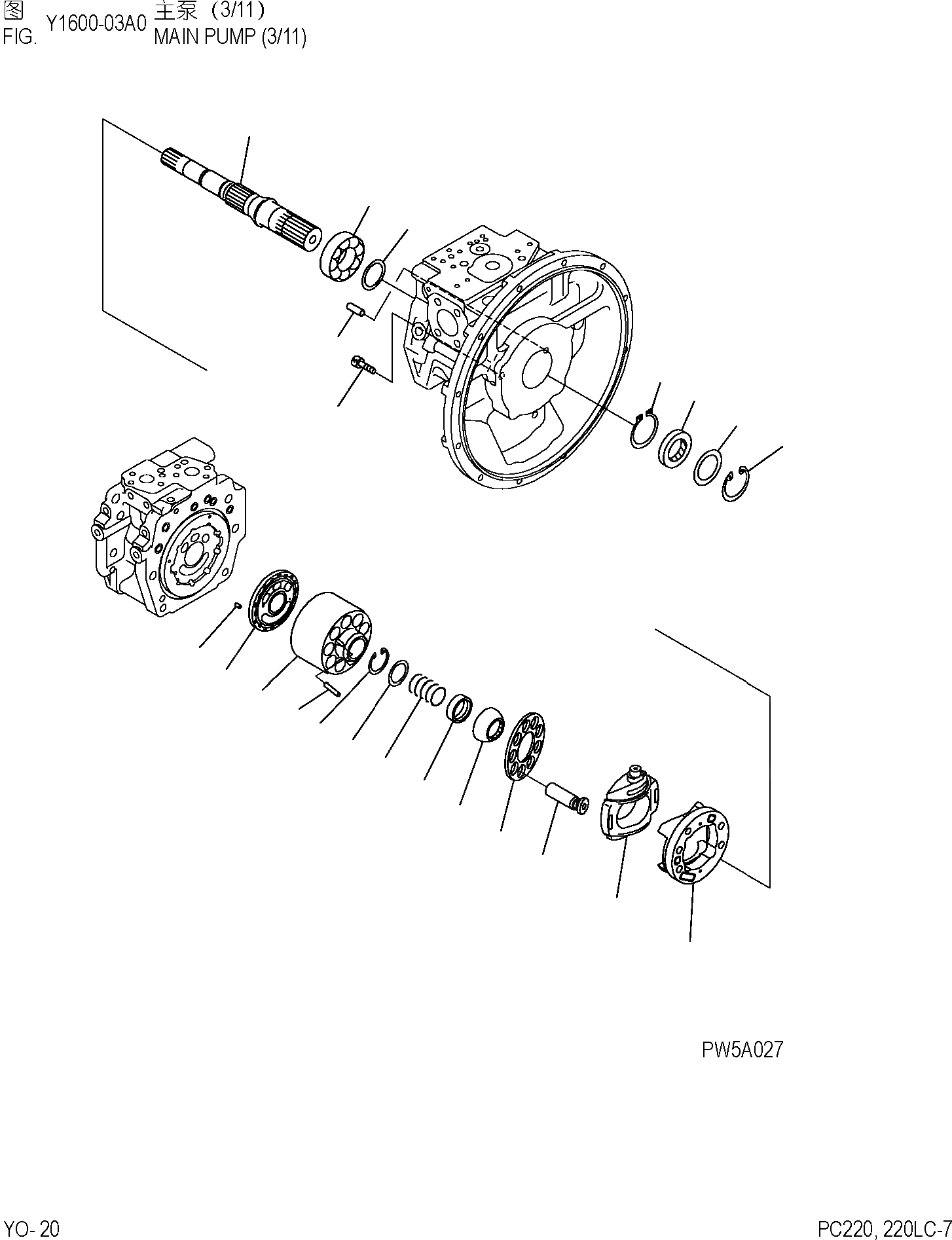 图 Y1600-03A0 主泵 (3/11)
FIG. MAIN PUMP (3/11)

PW5A027

YO- 20

PC220, 220LC-7