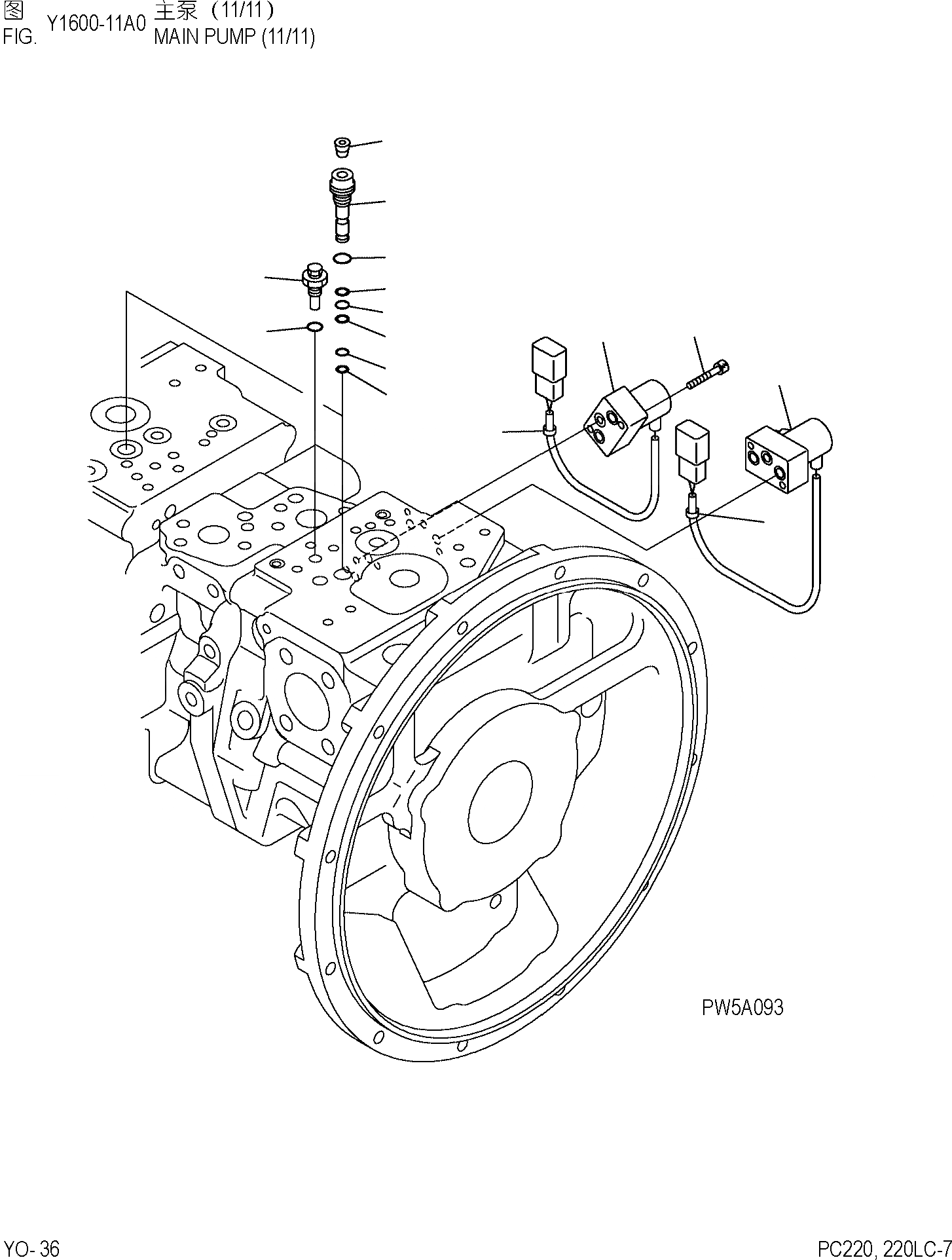 图 Y1600-11A0 主泵（11/11）
FIG. MAIN PUMP (11/11)

PW5A093

YO- 36

PC220, 220LC-7