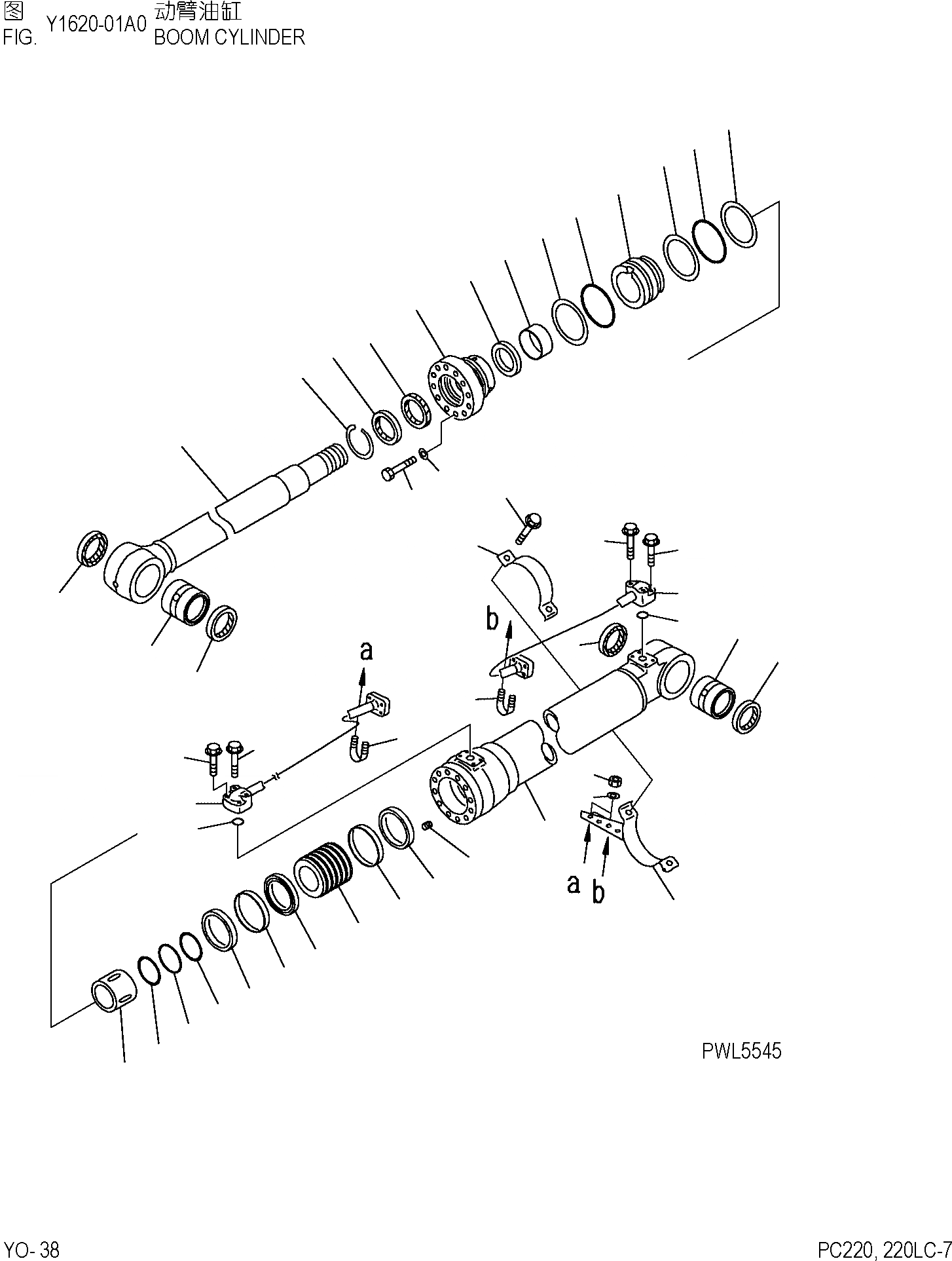 图 FIG. Y1620-01A0 动臂油缸 BOOM CYLINDER

b

a

a b

PWL5545

YO- 38

PC220, 220LC-7