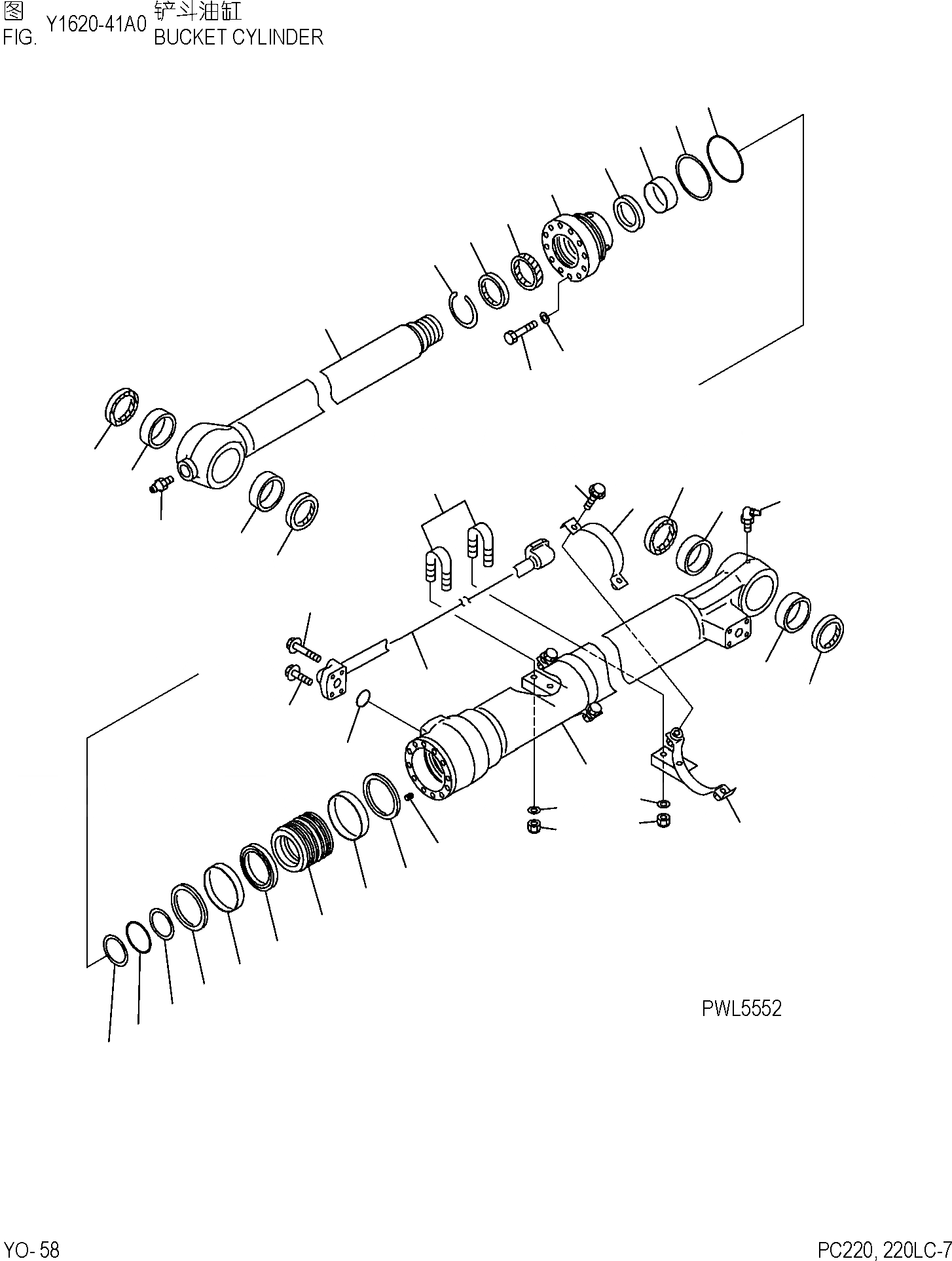 图 FIG. Y1620-41A0 铲斗油缸 BUCKET CYLINDER

PWL5552

YO- 58

PC220, 220LC-7