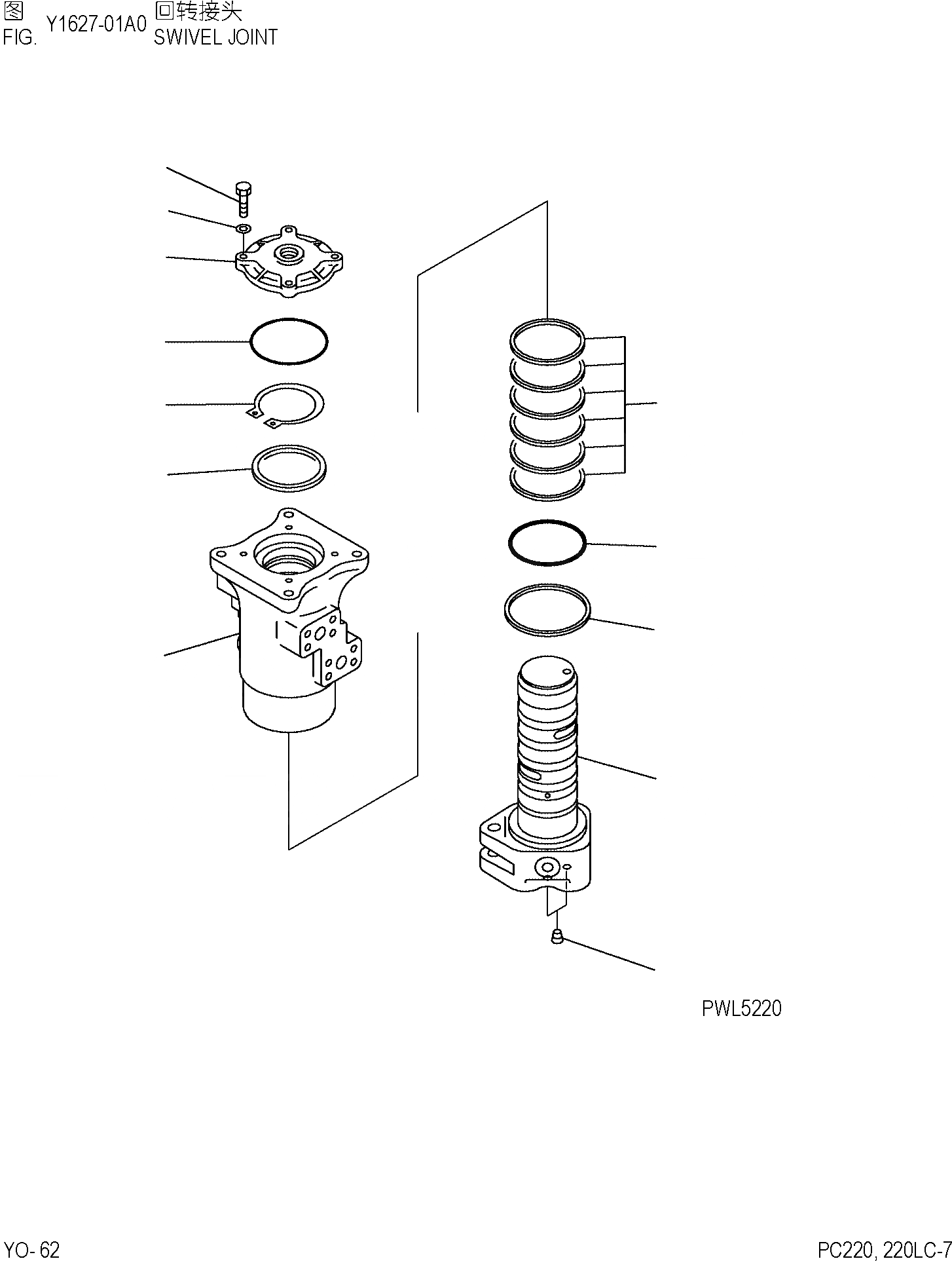 图 FIG. Y1627-01A0 回转接头 SWIVEL JOINT

PWL5220

YO- 62

PC220, 220LC-7