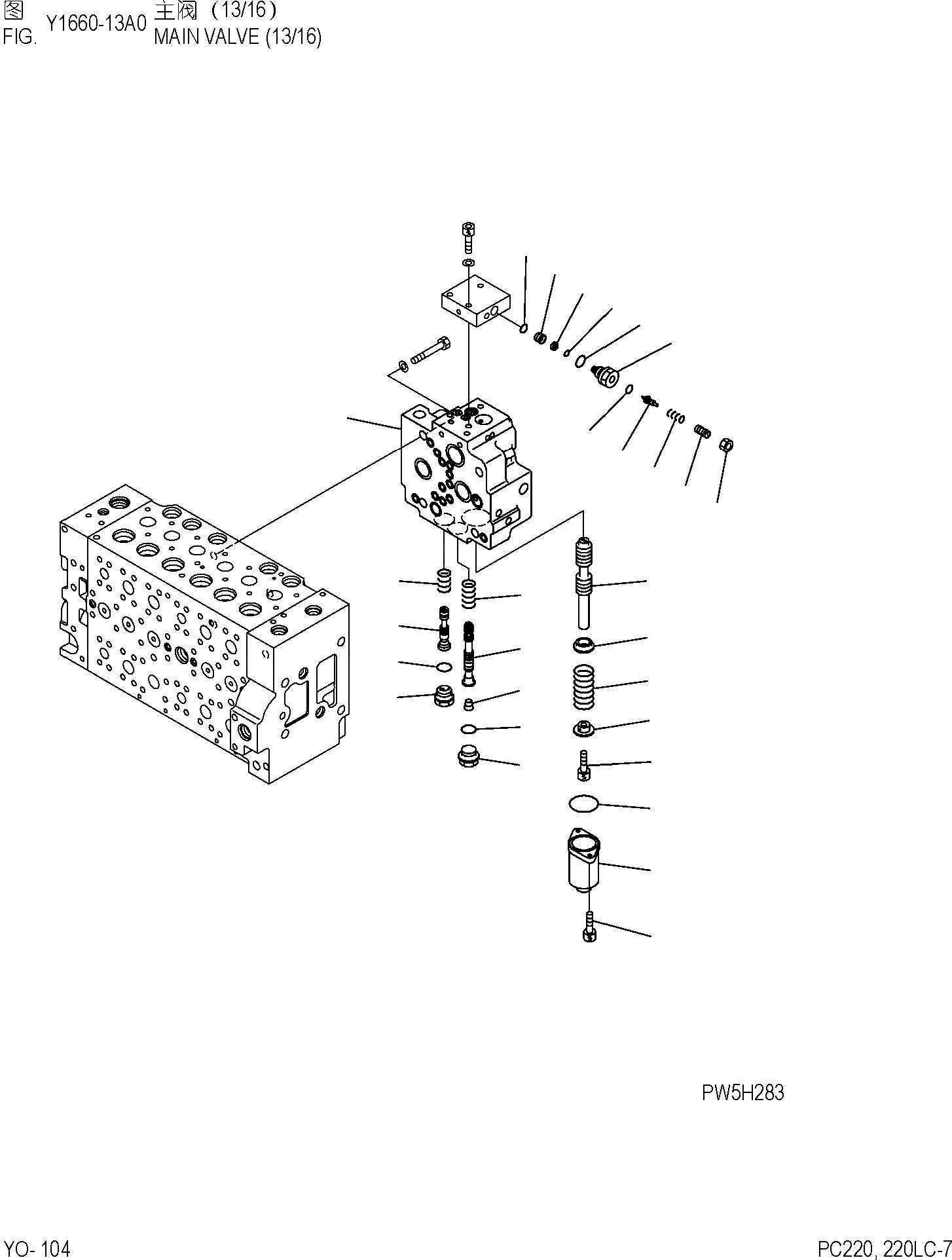 图 FIG. Y1660-13A0 主阀 （13/16） MAIN VALVE (13/16)

PW5H283

YO- 104

PC220, 220LC-7