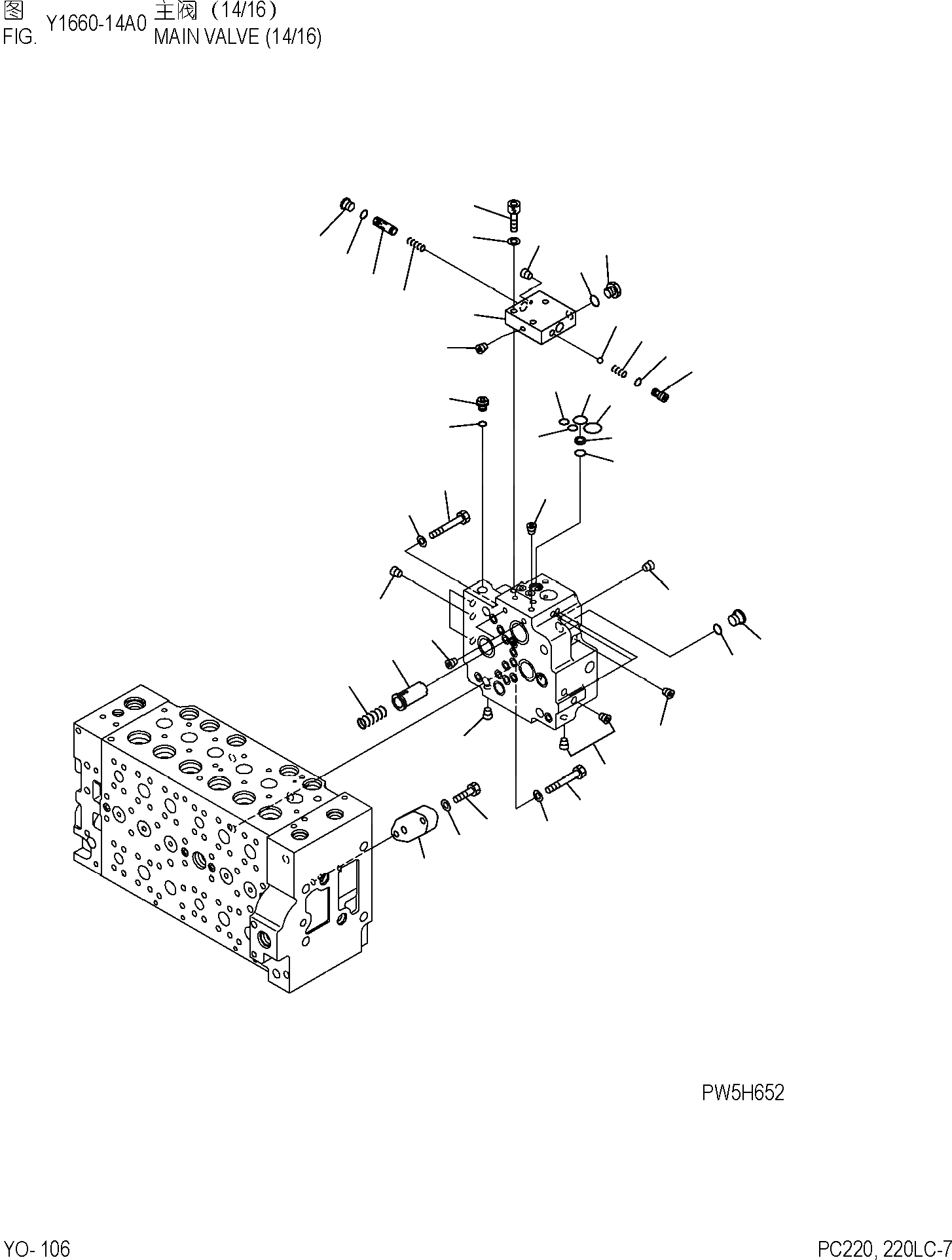 图 Y1660-14A0 主阀 （14/16）
FIG. MAIN VALVE (14/16)

PW5H652

YO- 106

PC220, 220LC-7