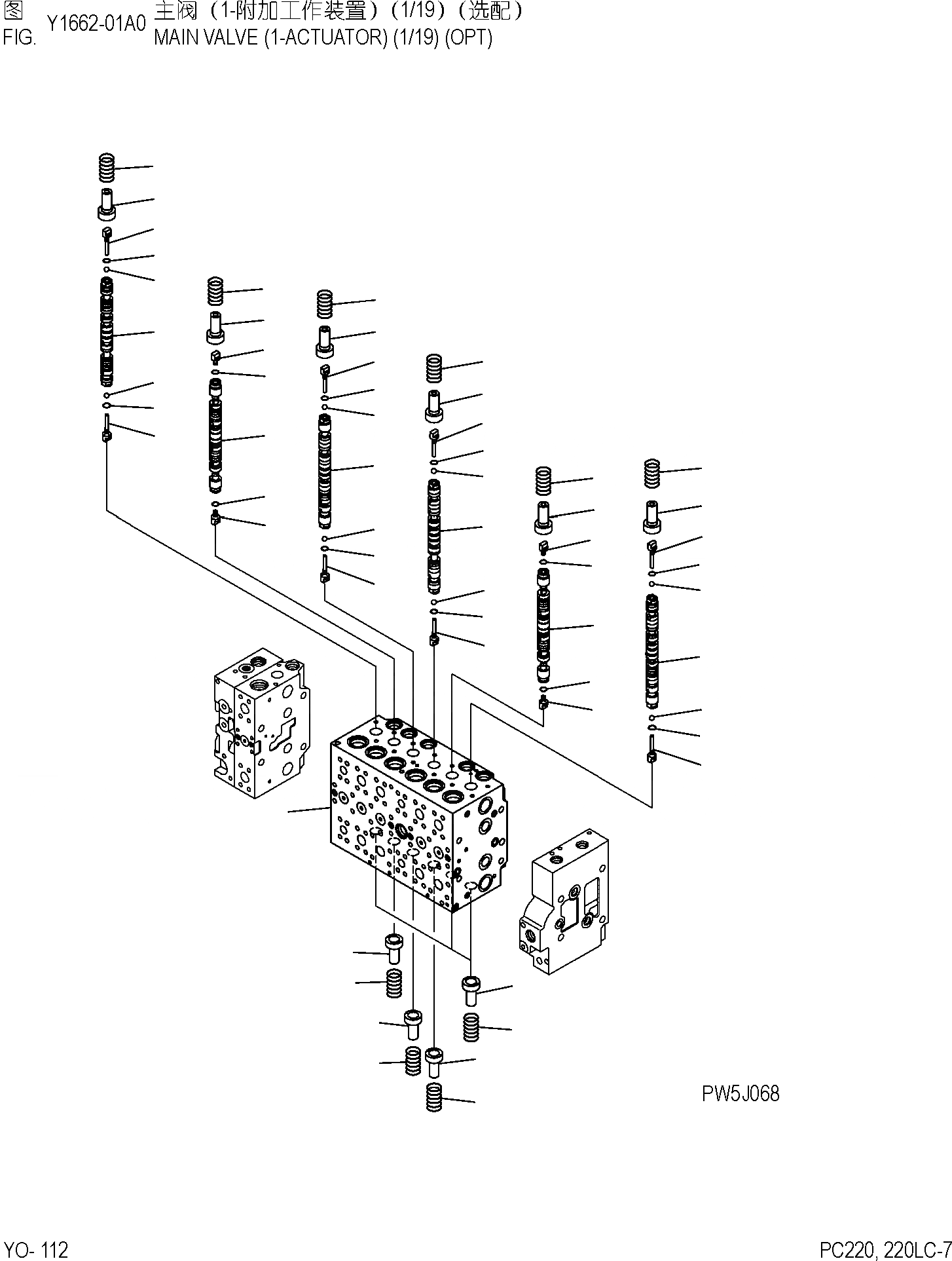 图 Y1662-01A0 主阀（1-附加工作装置）（1/19）（选配）
FIG. MAIN VALVE (1-ACTUATOR) (1/19) (OPT)

PW5J068

YO- 112

PC220, 220LC-7