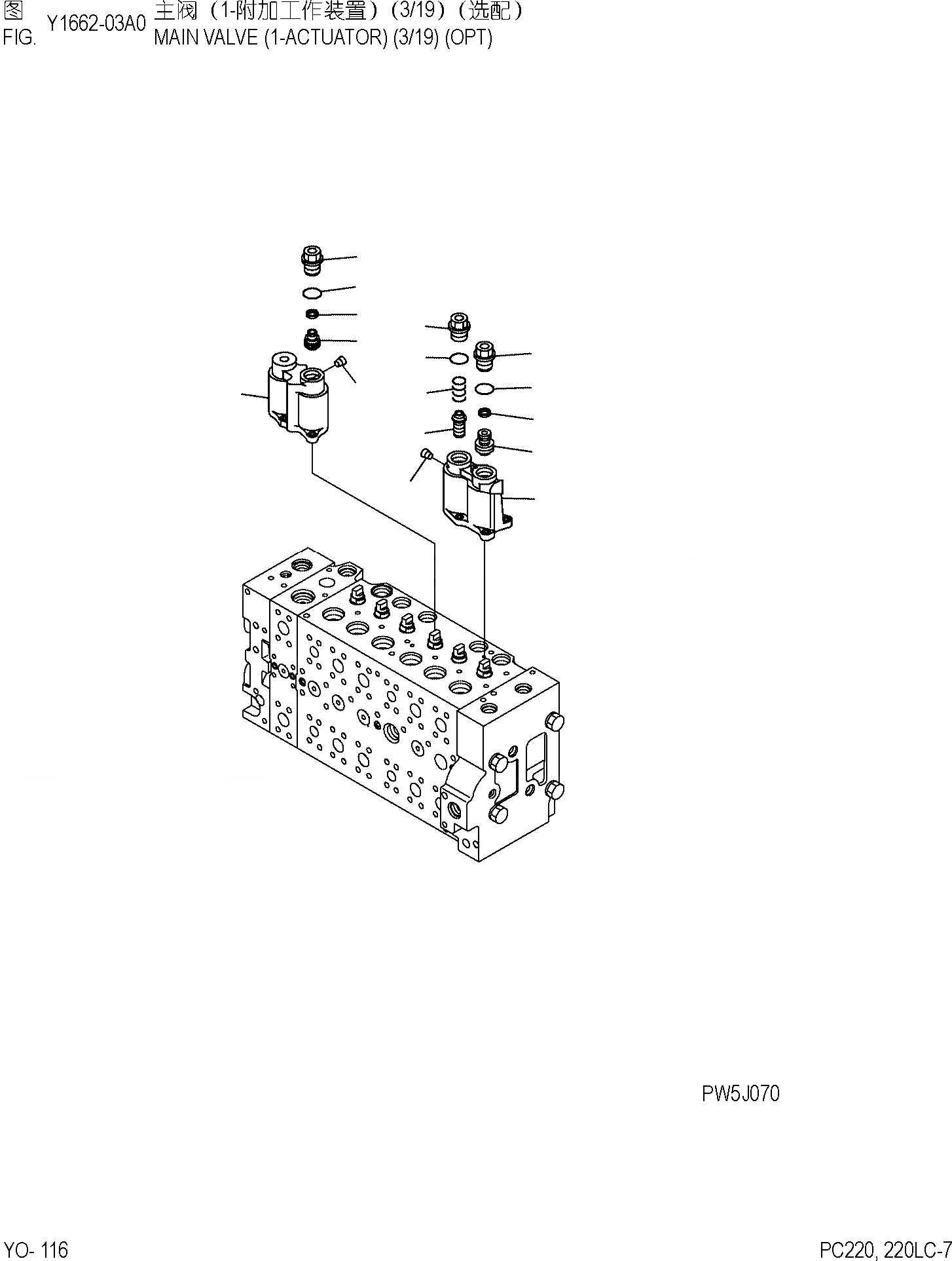 图 FIG. Y1662-03A0 主阀（1-附加工作装置）（3/19）（选配）
MAIN VALVE (1-ACTUATOR) (3/19) (OPT)

PW5J070

YO- 116

PC220, 220LC-7