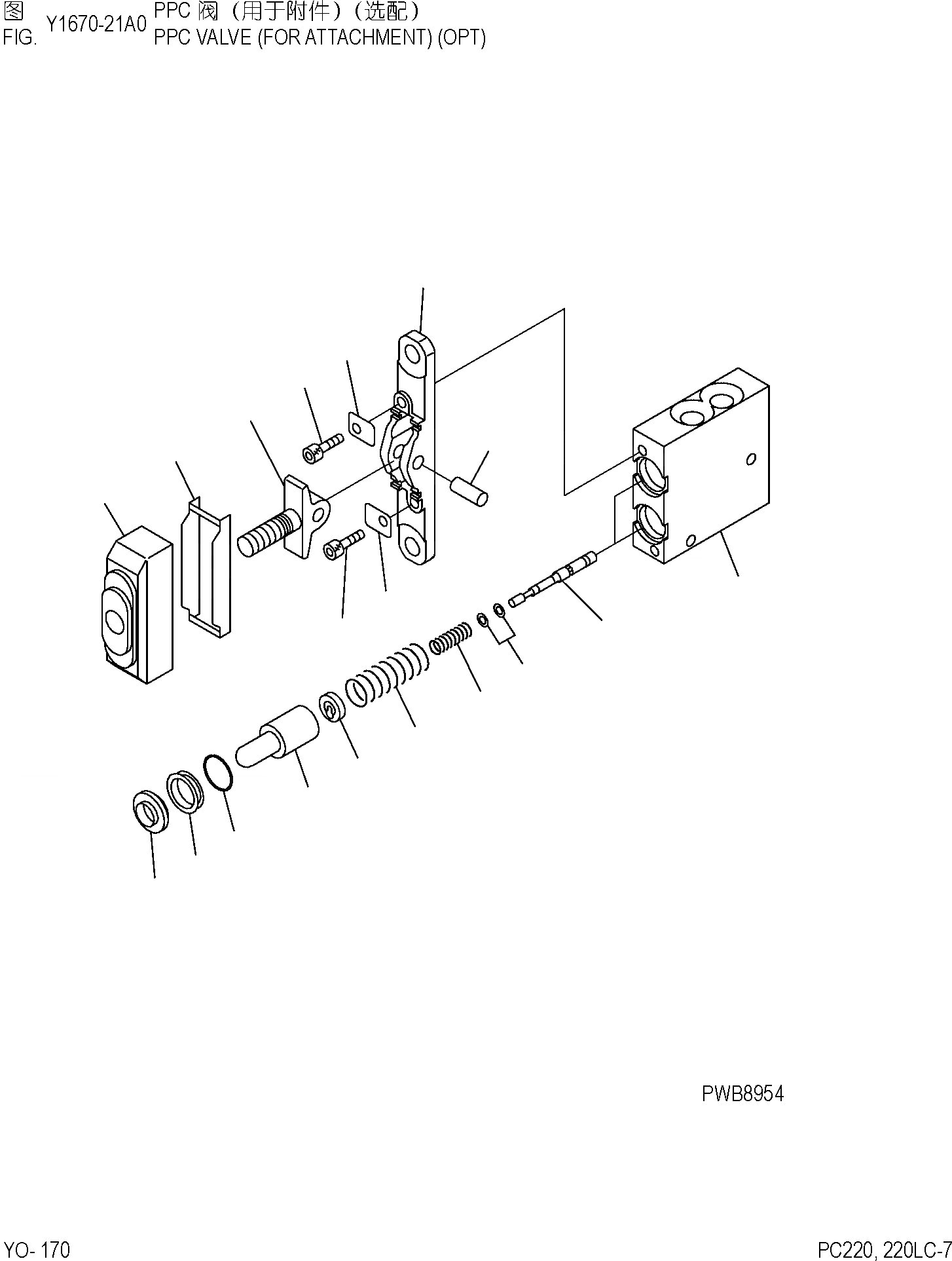 图 Y1670-21A0 PPC 阀（用于附件）（选配）
FIG. PPC VALVE (FOR ATTACHMENT) (OPT)

PWB8954

YO- 170

PC220, 220LC-7