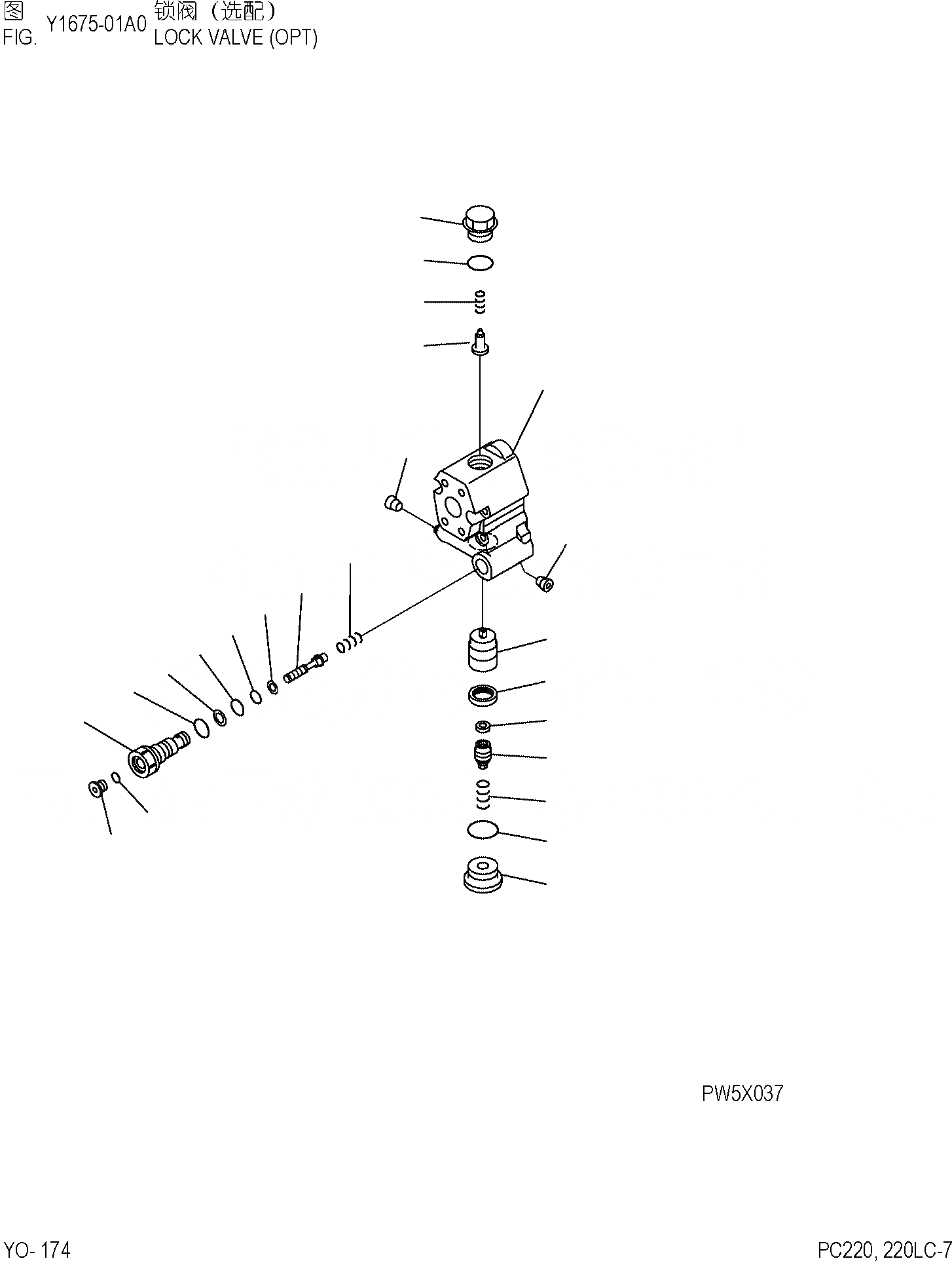 图 Y1675-01A0 锁阀（选配）
FIG. LOCK VALVE (OPT)

PW5X037

YO- 174

PC220, 220LC-7