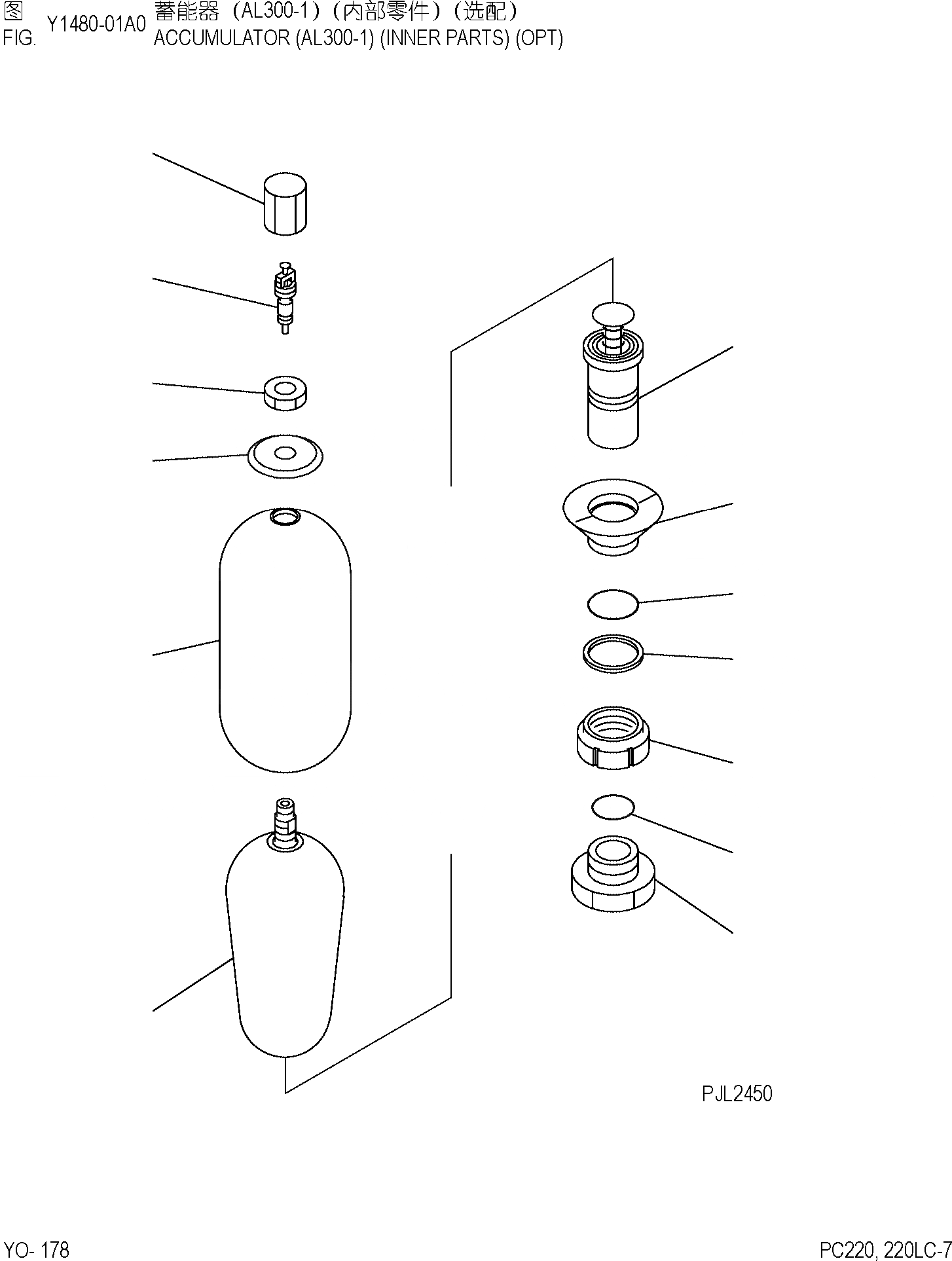 图 FIG. Y1480-01A0 蓄能器（AL300-1）（内部零件）（选配）
ACCUMULATOR (AL300-1) (INNER PARTS) (OPT)

PJL2450

YO- 178

PC220, 220LC-7