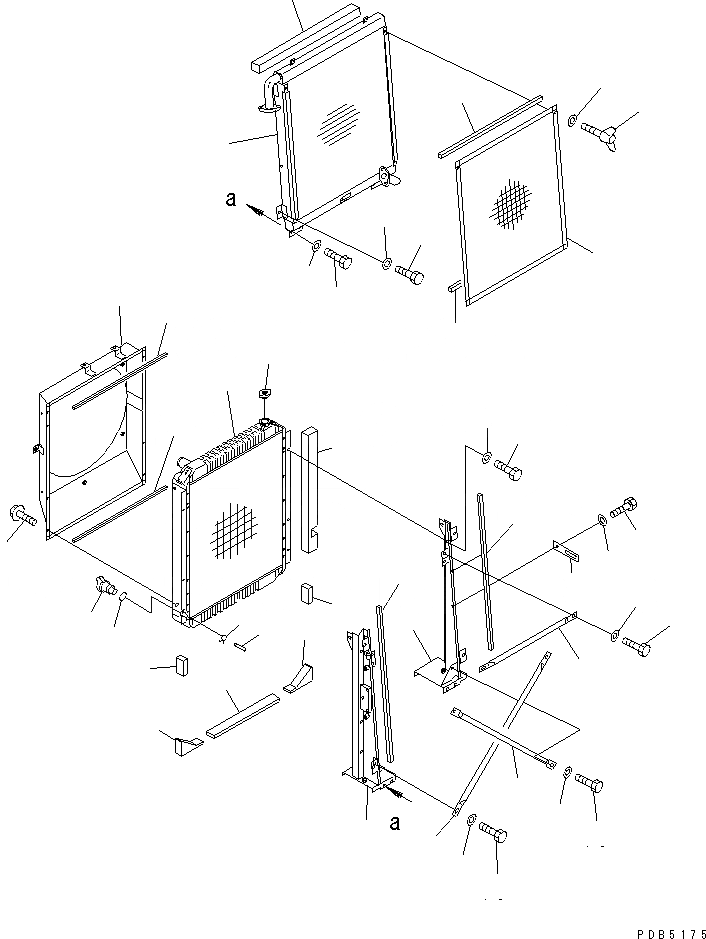 a

a

PDB5175