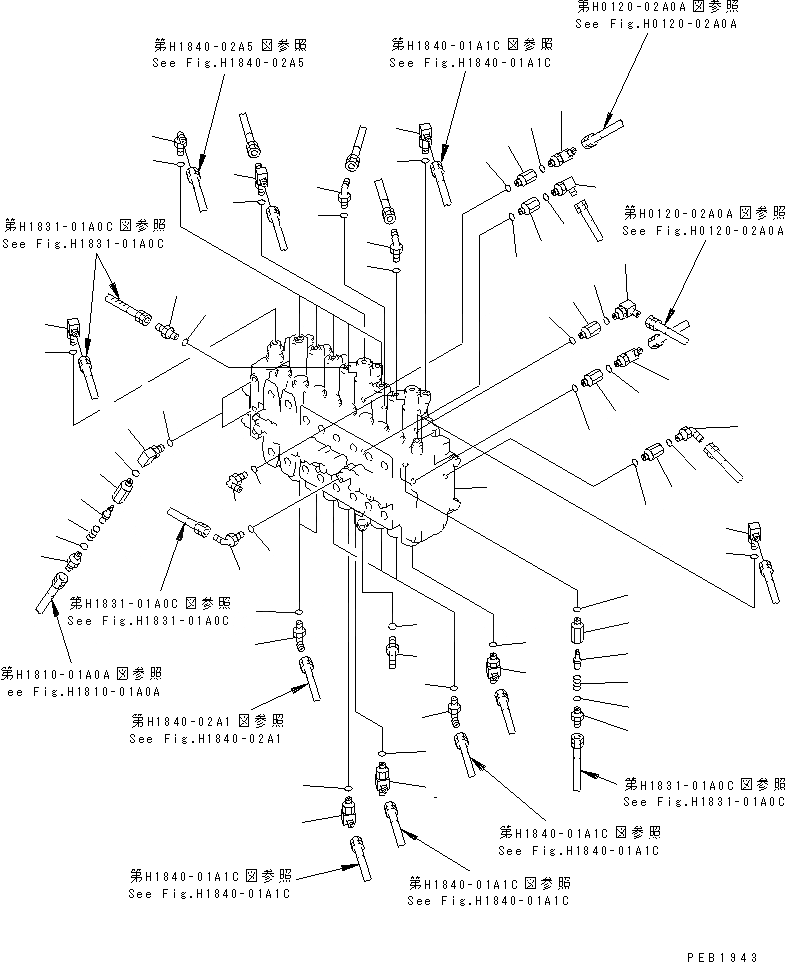 第H0120-02A0A図参照
See Fig.H0120-02A0A

第H1840-02A5図参照
See Fig.H1840-02A5

第H1840-01A1C図参照
See Fig.H1840-01A1C

第H0120-02A0A図参照
See Fig.H0120-02A0A

第H1831-01A0C図参照
See Fig.H1831-01A0C

第H1831-01A0C図参照
See Fig.H1831-01A0C

第H1810-01A0A図参照
ee Fig.H1810-01A0A

第H1840-02A1図参照
See Fig.H1840-02A1

第H1831-01A0C図参照
See Fig.H1831-01A0C

第H1840-01A1C図参照
See Fig.H1840-01A1C

第H1840-01A1C図参照
See Fig.H1840-01A1C

第H1840-01A1C図参照
See Fig.H1840-01A1C

PEB1943