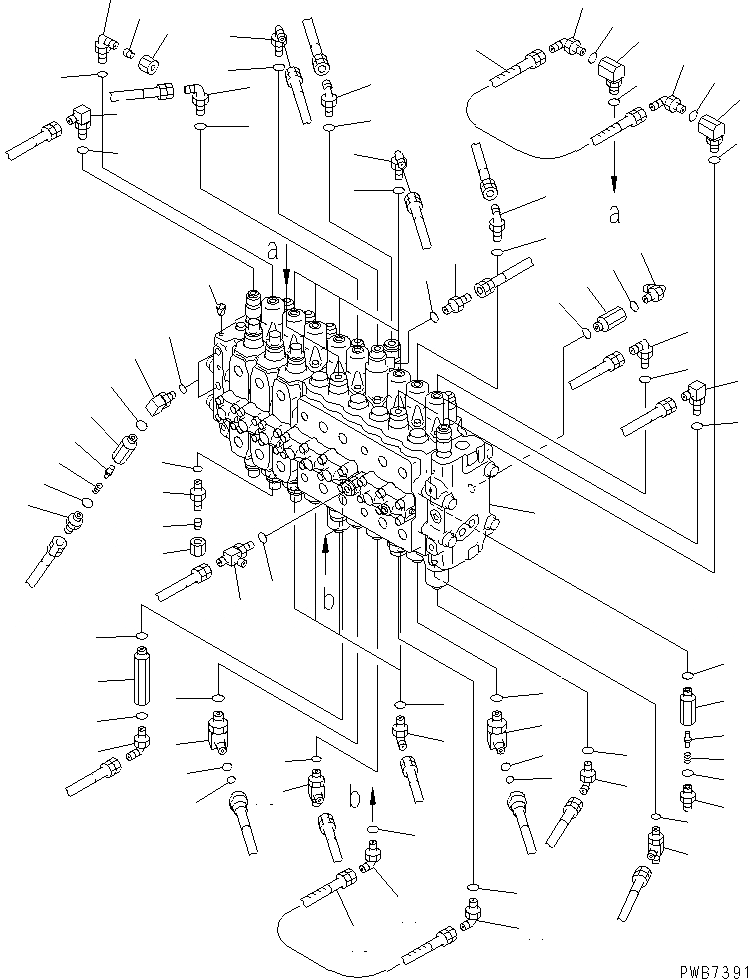 a
a
b
b
PWB7391