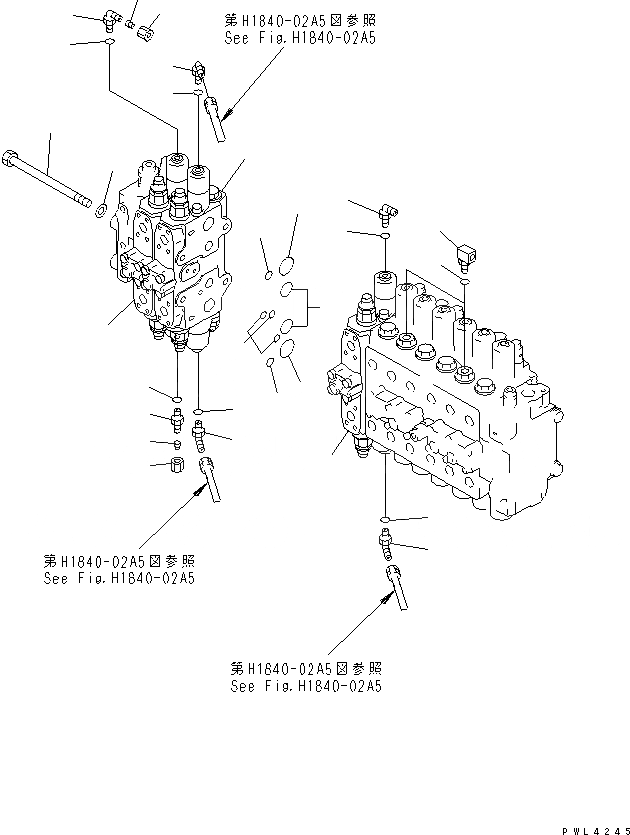 第H1840-02A5図参照
See Fig.H1840-02A5

第H1840-02A5図参照
See Fig.H1840-02A5

第H1840-02A5図参照
See Fig.H1840-02A5

PWL4245