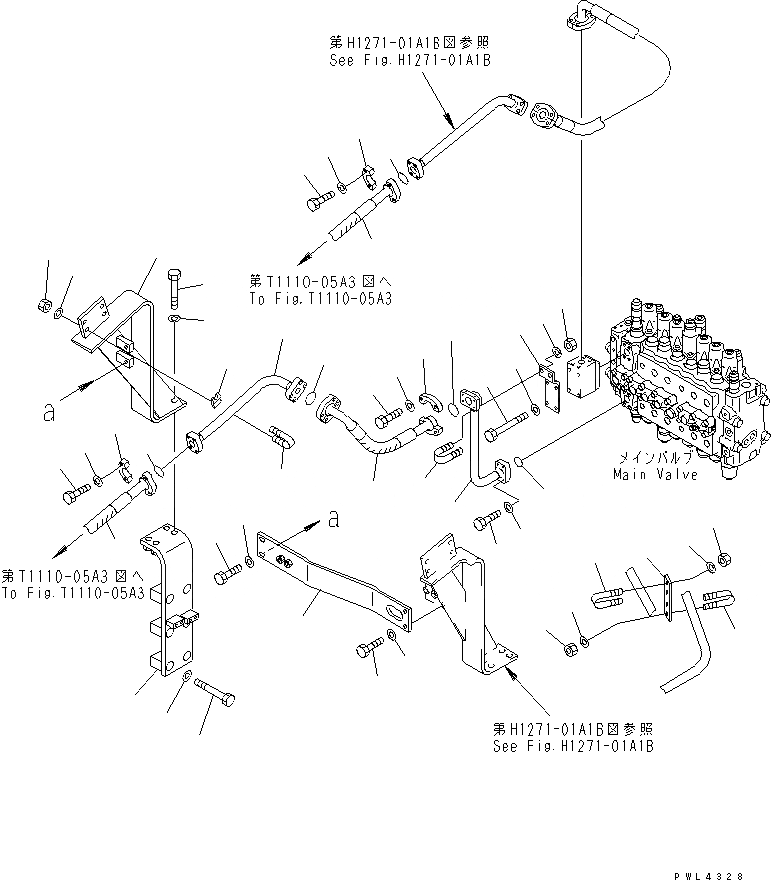 第H1271-01A1B図参照
See Fig.H1271-01A1B

第T1110-05A3図へ
To Fig.T1110-05A3

a

メインバルブ
Main Valve

a

第T1110-05A3図へ
To Fig.T1110-05A3

第H1271-01A1B図参照
See Fig.H1271-01A1B

PWL4328