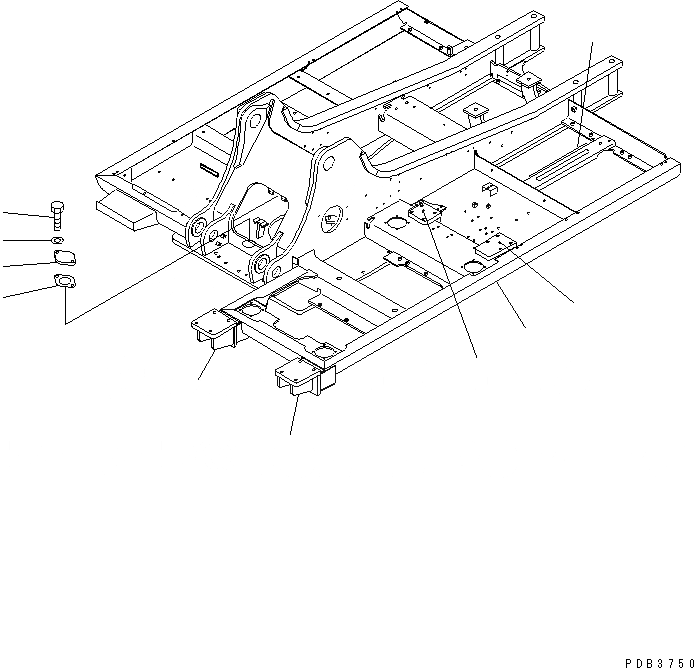 PDB3750