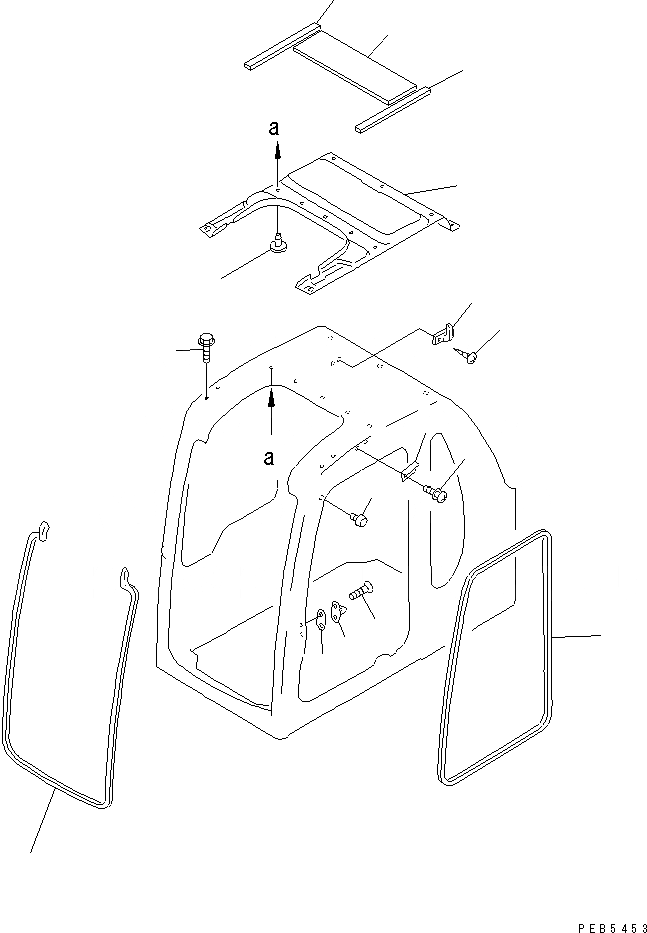 a

a

PEB5453