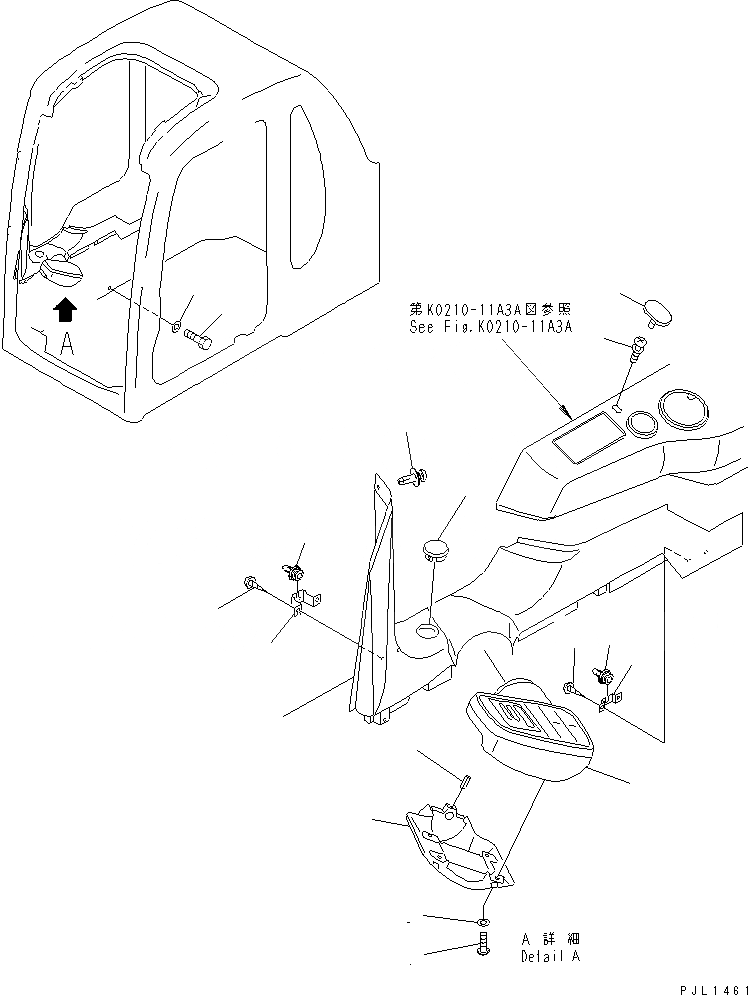 A

第K0210-11A3A図参照
See Fig.K0210-11A3A

A 詳細
Detail A

PJL1461