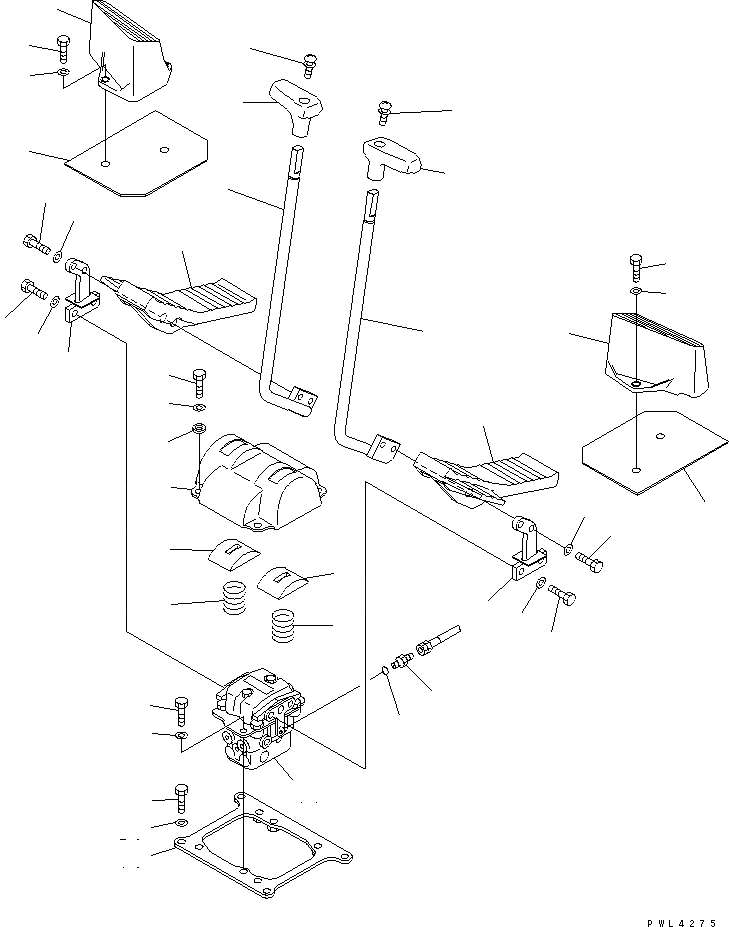 PWL4275